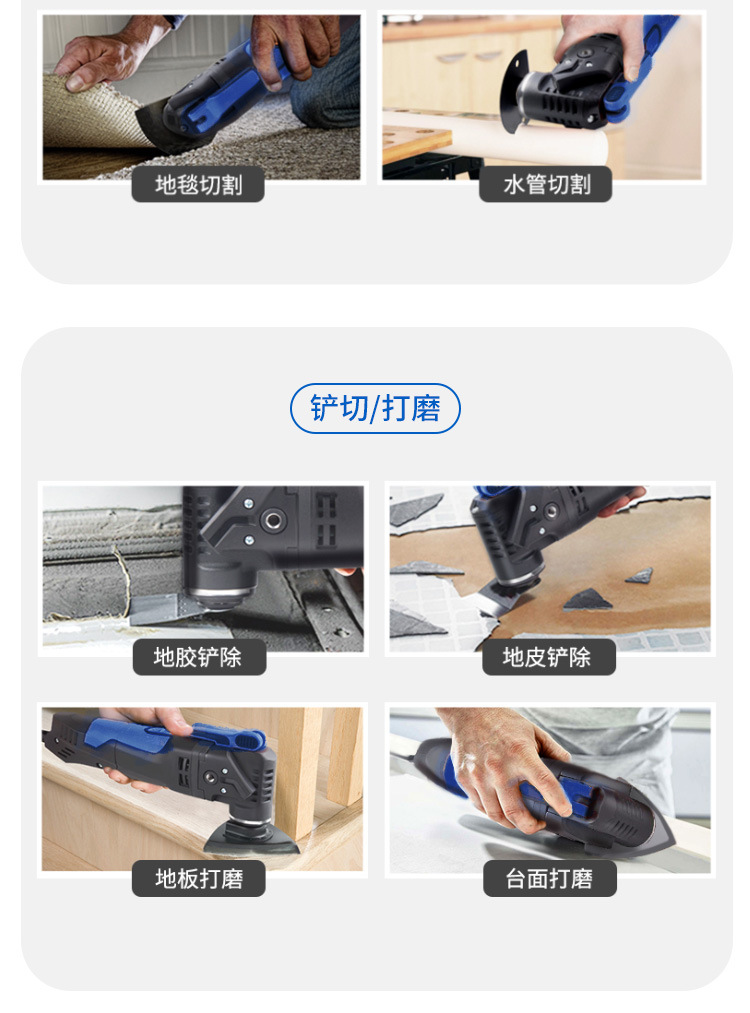 地毯切割

水管切割

铲切/打磨

地胶铲除

地皮铲除

地板打磨

台面打磨