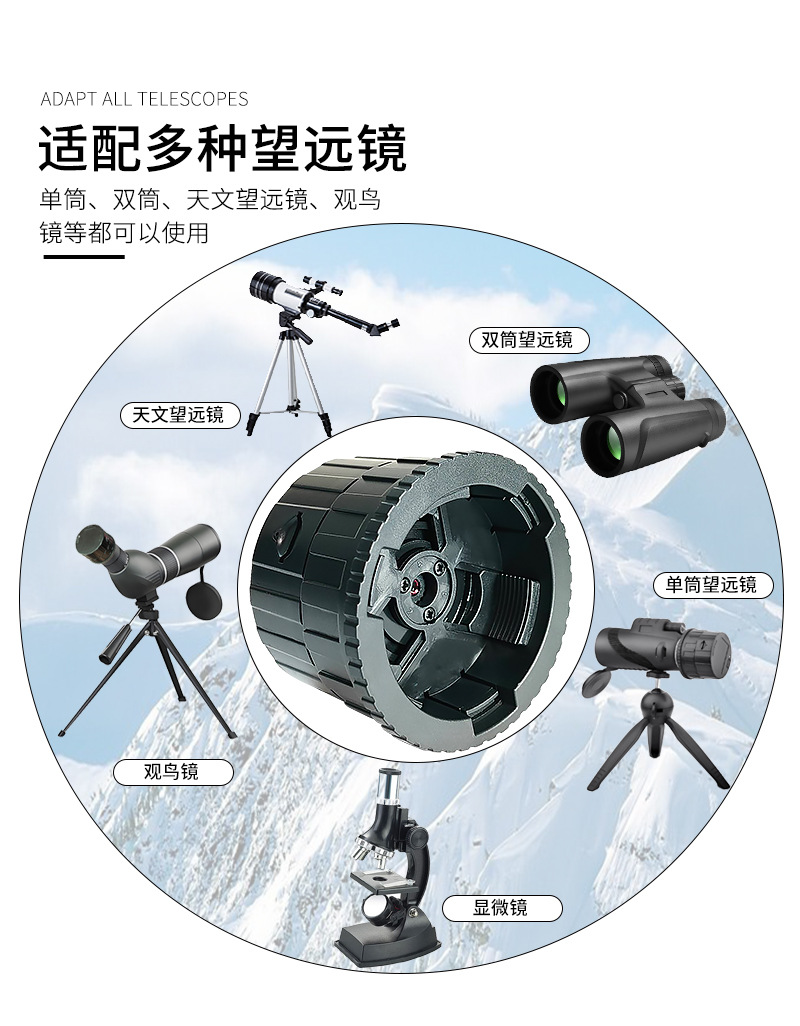 ADAPT ALL TELESCOPES

适配多种望远镜

单筒、双筒、天文望远镜、观鸟镜等都可以使用

双筒望远镜

天文望远镜

单筒望远镜

观鸟镜

显微镜