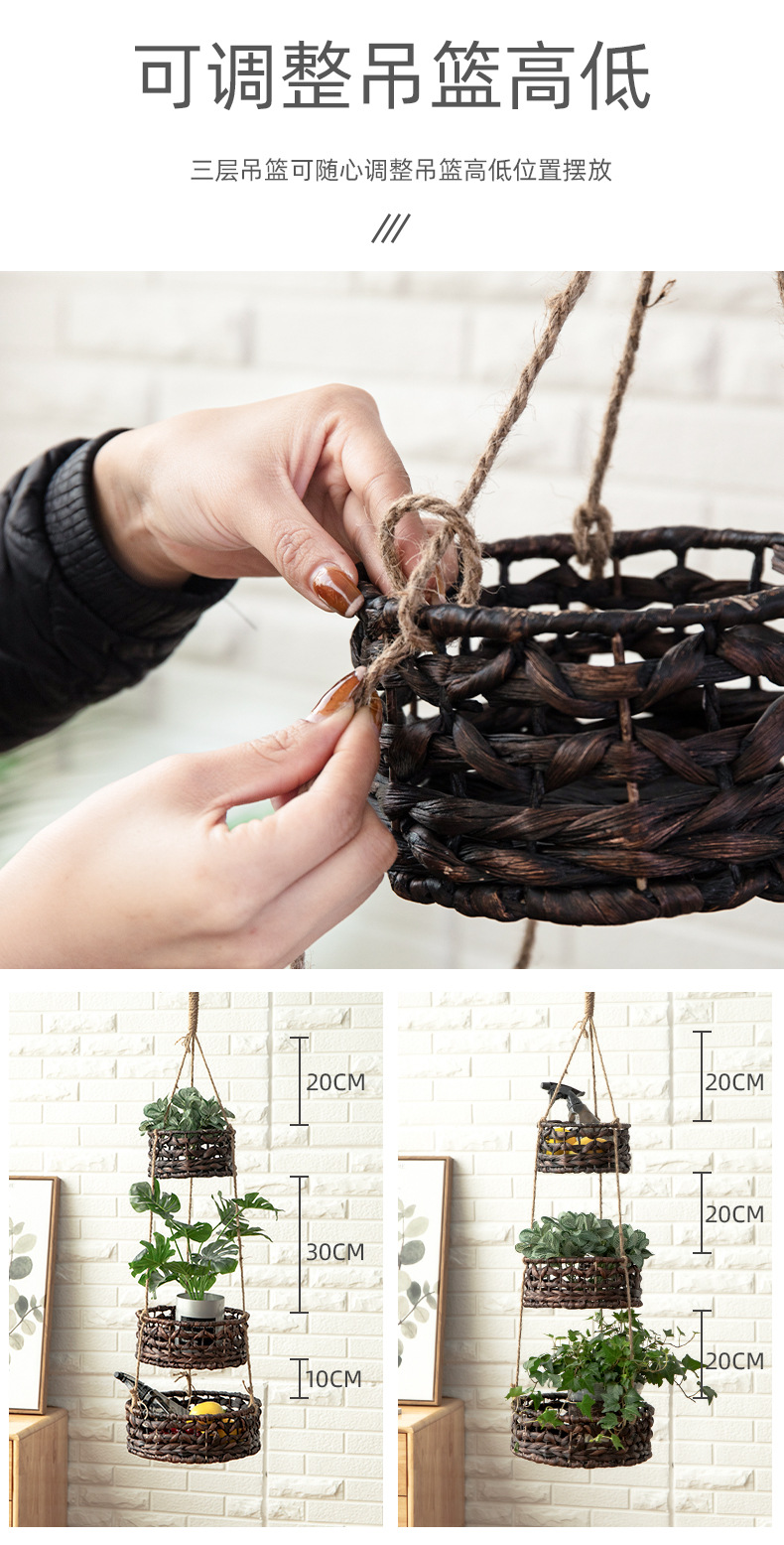 可调整吊篮高低

三层吊篮可随心调整吊篮高低位置摆放

///

20CM

30CM

10CM

20CM

20CM

20CM