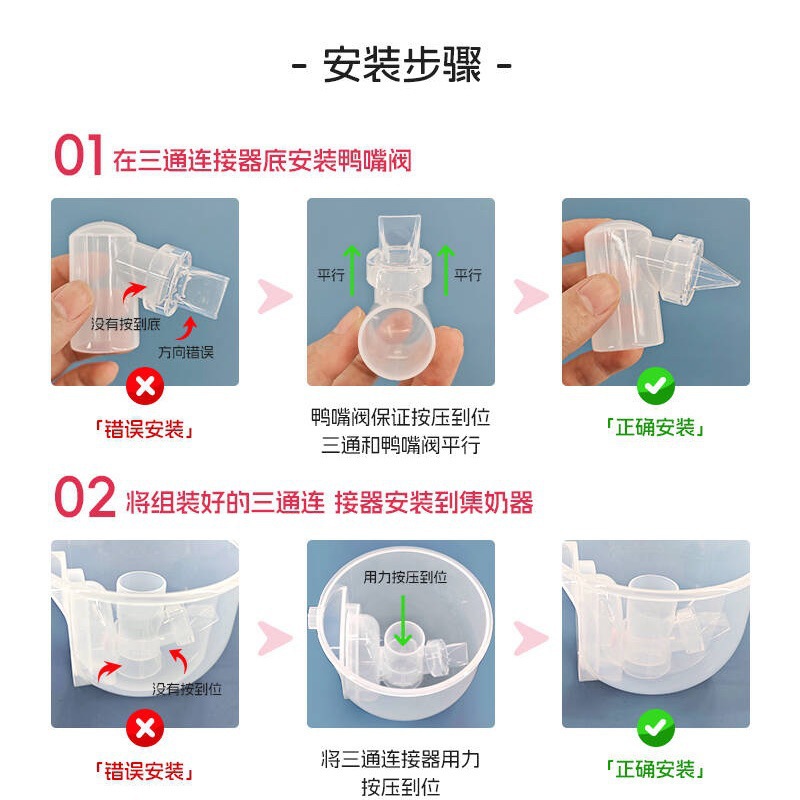 - 安装步骤 -

01 在三通连接器底安装鸭嘴阀

没有按到底

方向错误

「错误安装」

平行

平行

鸭嘴阀保证按压到位
三通和鸭嘴阀平行

「正确安装」

02 将组装好的三通连 接器安装到集奶器

没有按到位

「错误安装」

用力按压到位

将三通连接器用力
按压到位

「正确安装」