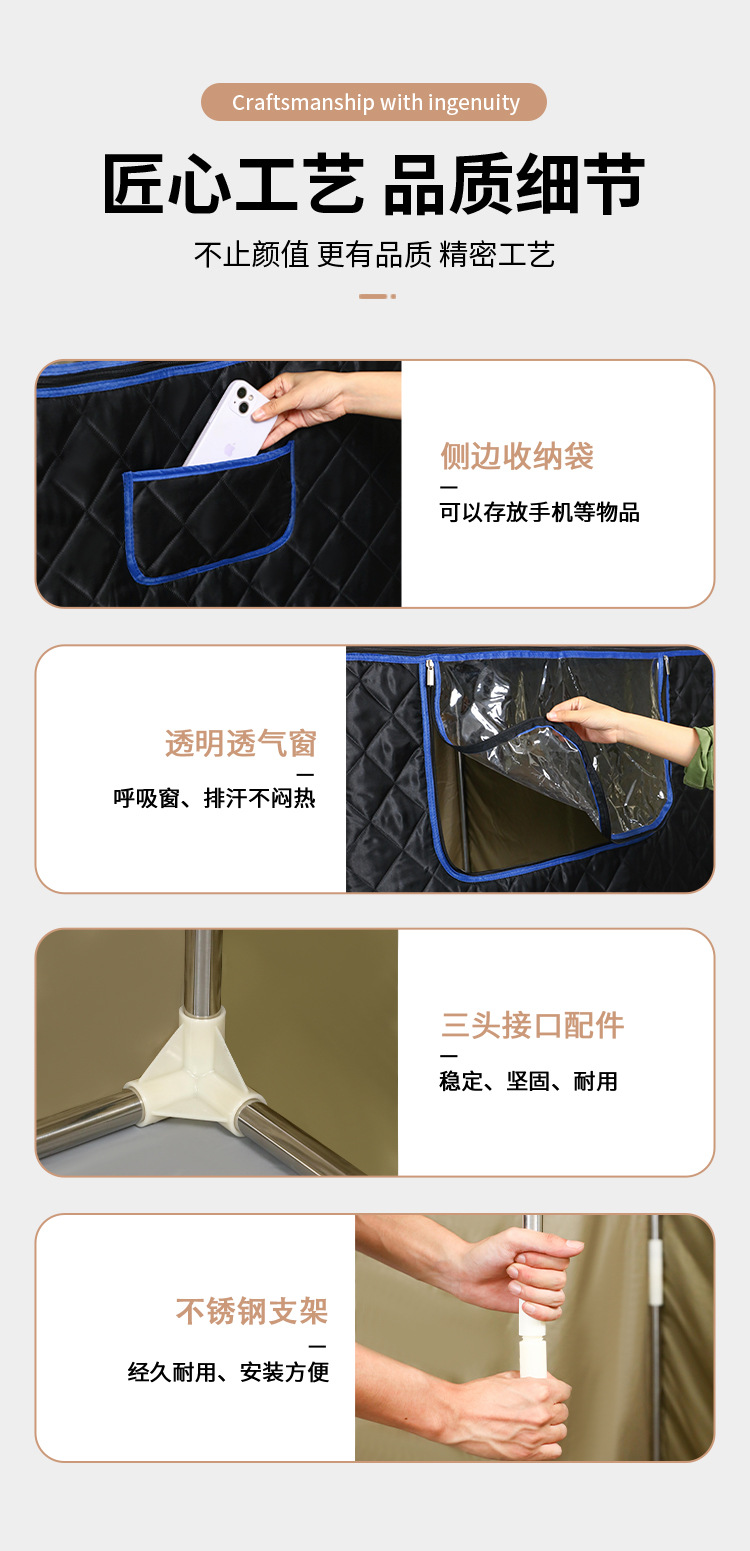 Craftsmanship with ingenuity

匠心工艺 品质细节

不止颜值 更有品质 精密工艺

侧边收纳袋

可以存放手机等物品

透明透气窗

呼吸窗、排汗不闷热

三头接口配件

稳定、坚固、耐用

不锈钢支架

经久耐用、安装方便