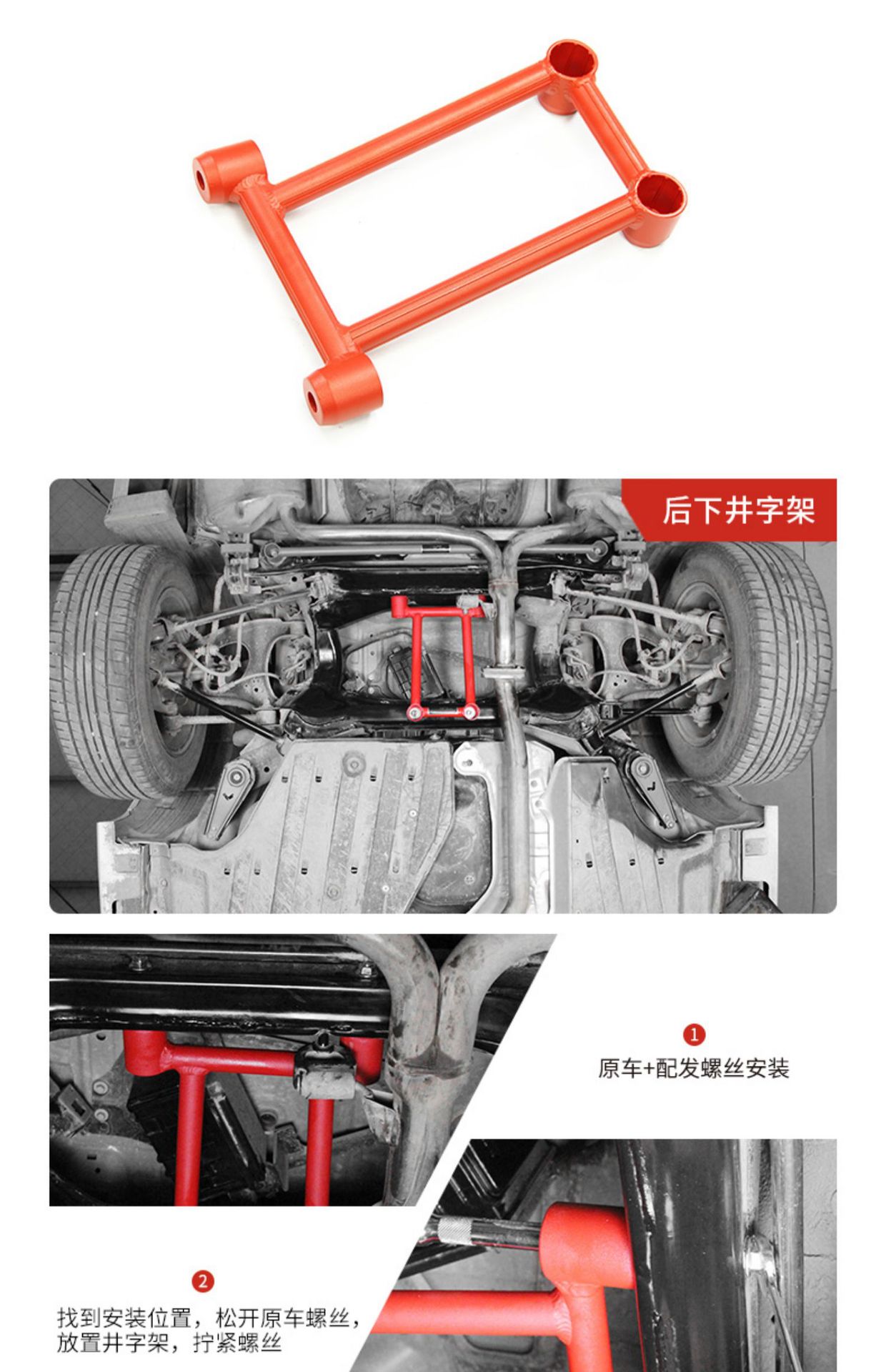 后下井字架

1
原车+配发螺丝安装

2
找到安装位置，松开原车螺丝，放置井字架，拧紧螺丝