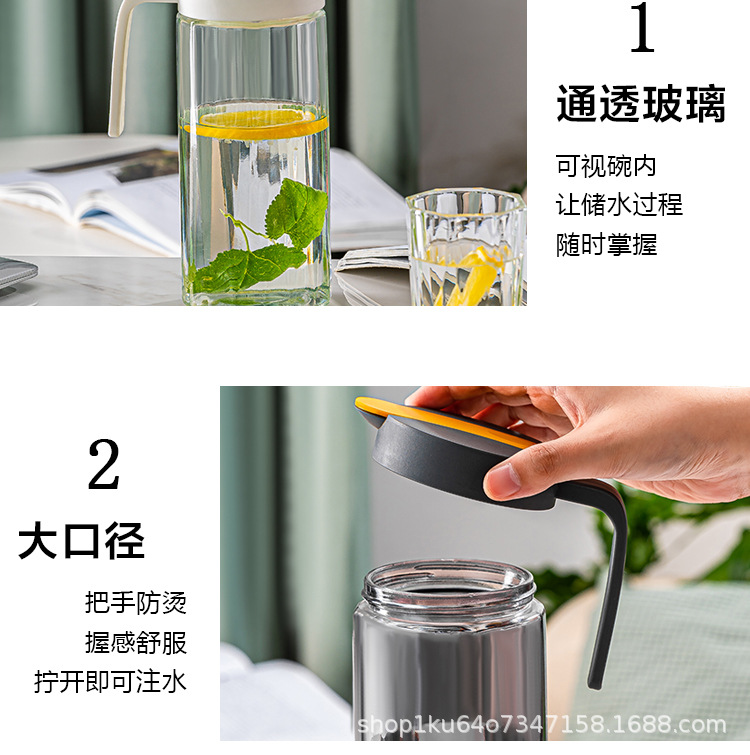 1

通透玻璃

可视碗内
让储水过程
随时掌握

2

大口径

把手防烫
握感舒服
拧开即可注水

shop1ku64o7347158.1688.com