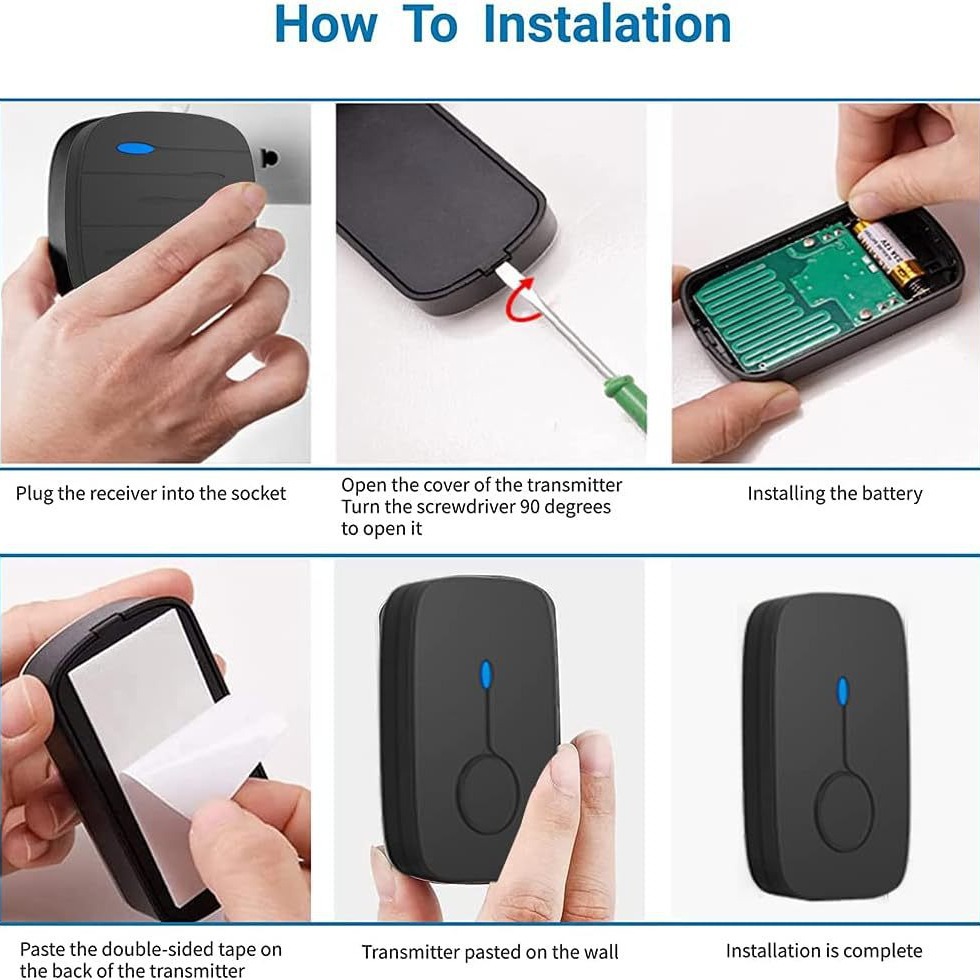 How To Instalation

Plug the receiver into the socket

Open the cover of the transmitter
Turn the screwdriver 90 degrees to open it

Installing the battery

Paste the double-sided tape on the back of the transmitter

Transmitter pasted on the wall

Installation is complete