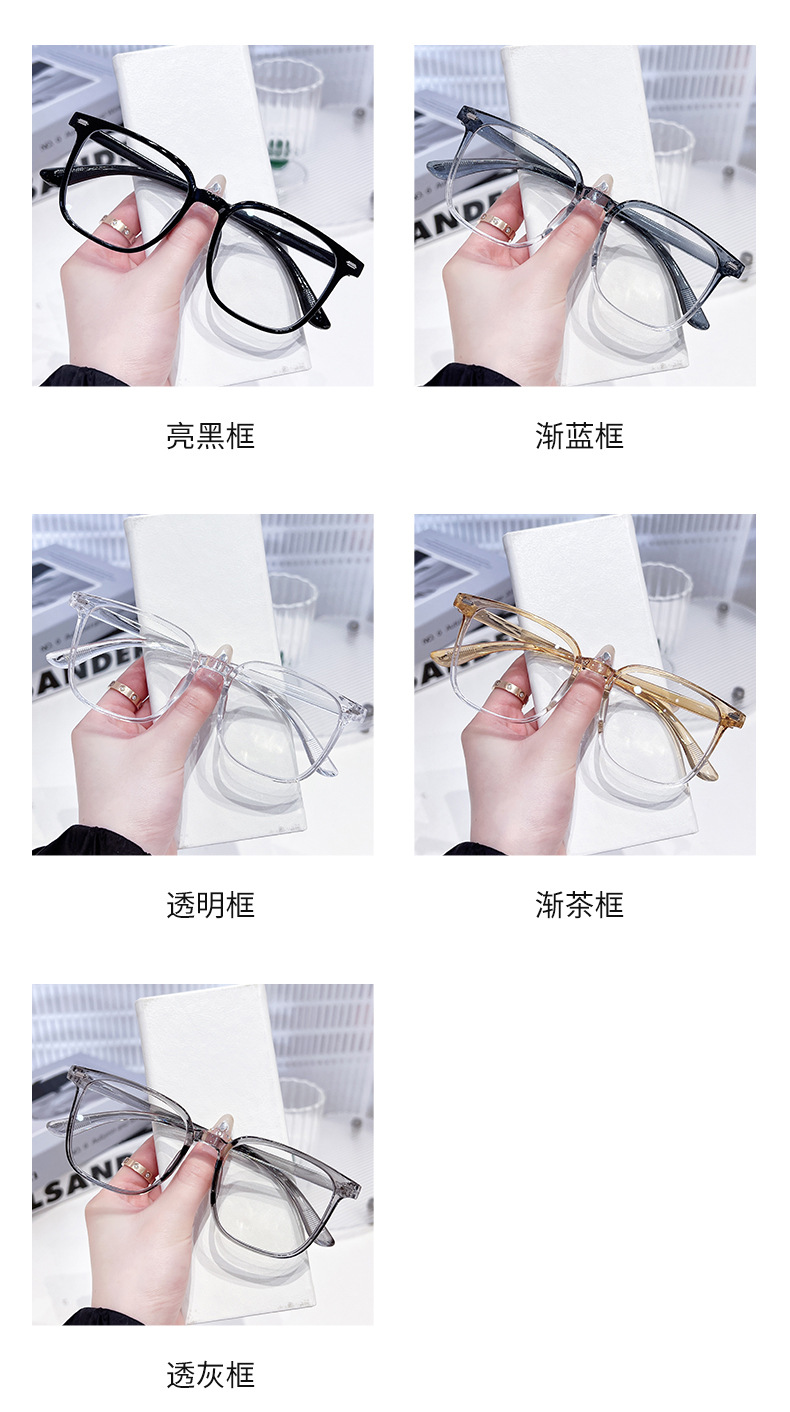 亮黑框

渐蓝框

透明框

渐茶框

透灰框