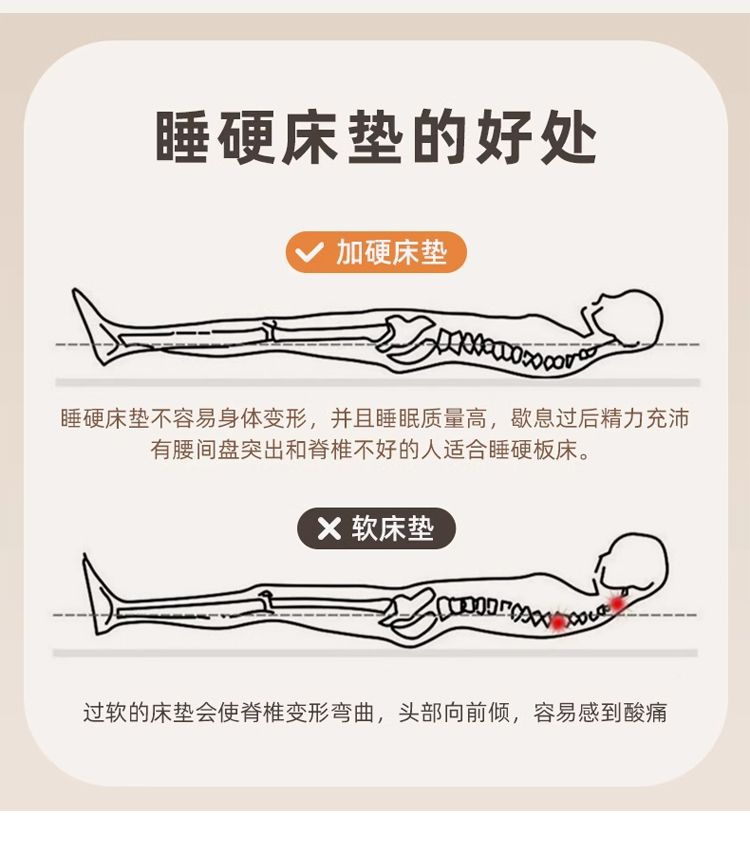 睡硬床垫的好处

加硬床垫

睡硬床垫不容易身体变形，并且睡眠质量高，歇息过后精力充沛
有腰间盘突出和脊椎不好的人适合睡硬板床。

软床垫

过软的床垫会使脊椎变形弯曲，头部向前倾，容易感到酸痛