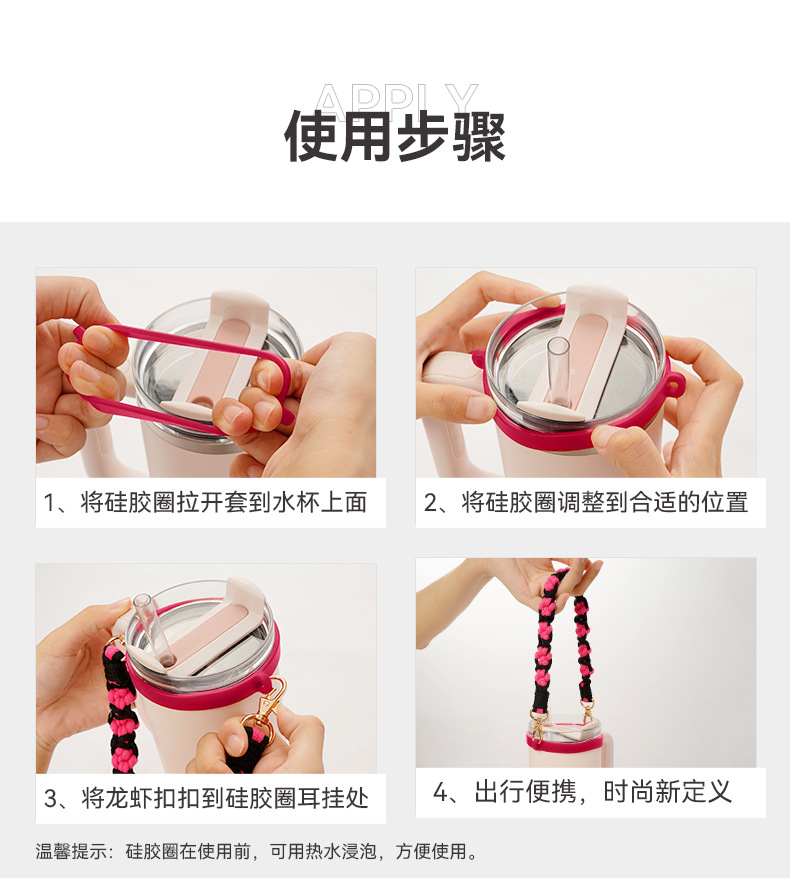 APPLY
使用步骤

1、将硅胶圈拉开套到水杯上面

2、将硅胶圈调整到合适的位置

3、将龙虾扣扣到硅胶圈耳挂处

4、出行便携，时尚新定义

温馨提示：硅胶圈在使用前，可用热水浸泡，方便使用。