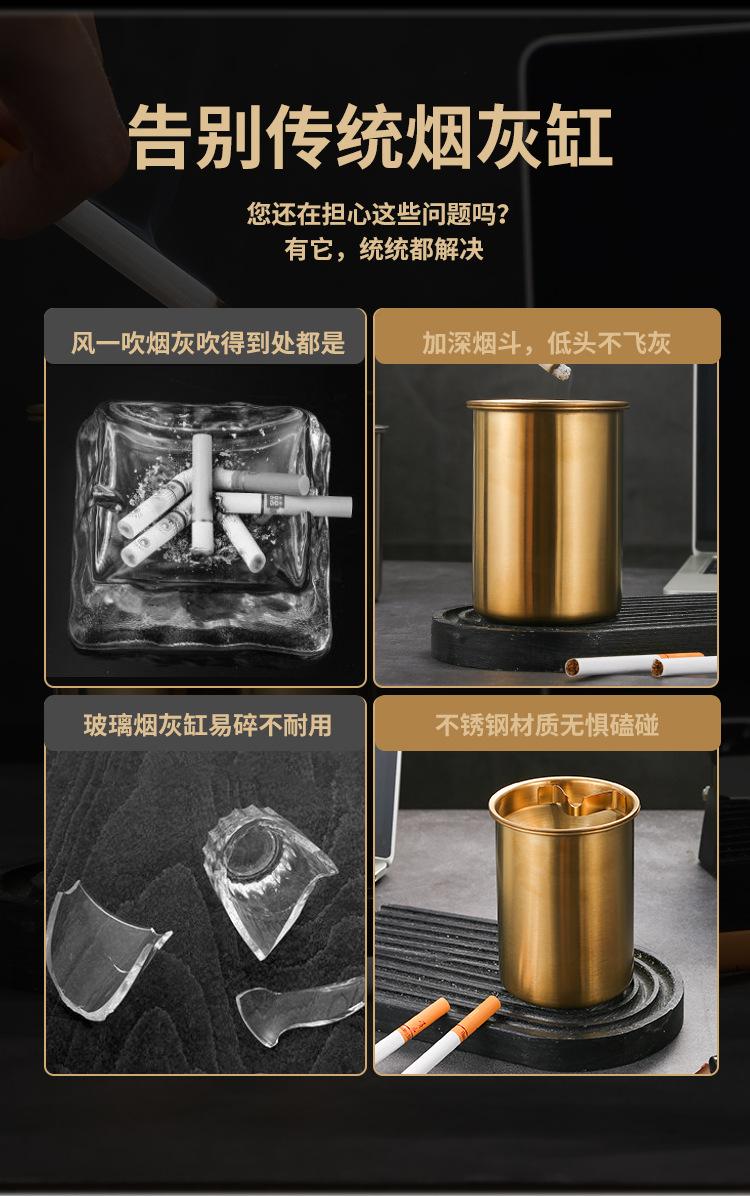 告别传统烟灰缸

您还在担心这些问题吗？
有它，统统都解决

风一吹烟灰吹得到处都是

加深烟斗，低头不飞灰

玻璃烟灰缸易碎不耐用

不锈钢材质无惧磕碰