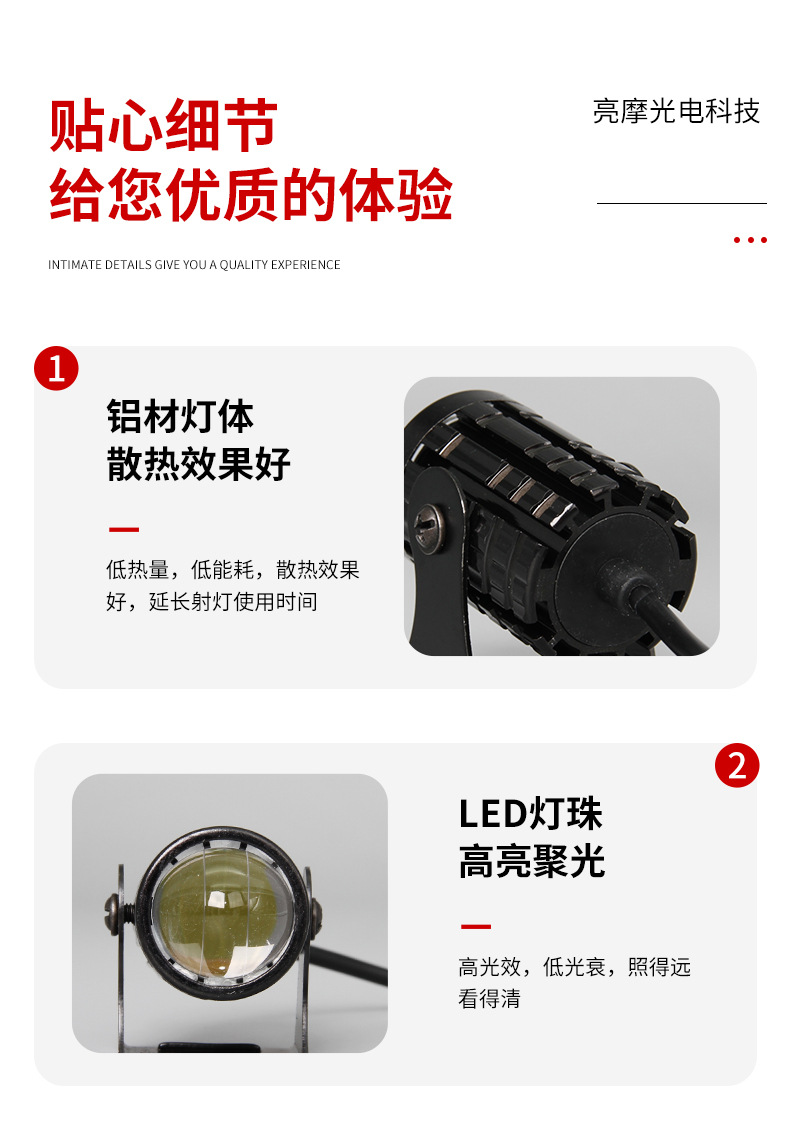 贴心细节
给您优质的体验

亮摩光电科技

INTIMATE DETAILS GIVE YOU A QUALITY EXPERIENCE

1

铝材灯体
散热效果好

低热量，低能耗，散热效果好，延长射灯使用时间

2

LED灯珠
高亮聚光

高光效，低光衰，照得远看得清