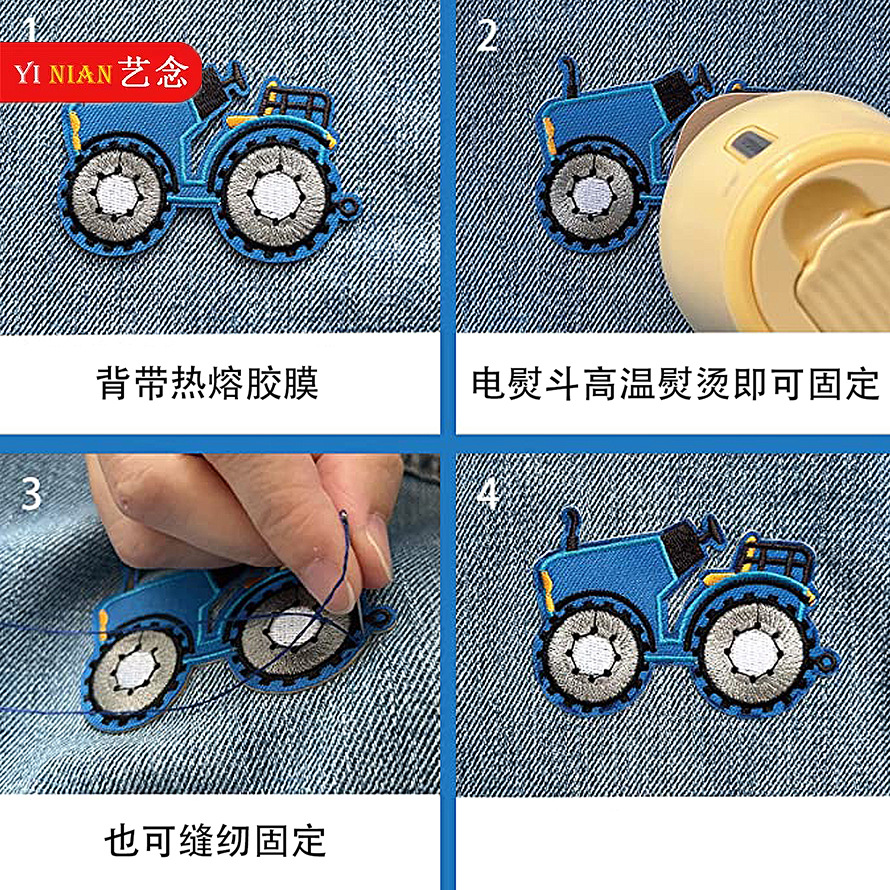 1

YI NIAN 艺念

背带热熔胶膜

2

电熨斗高温熨烫即可固定

3

也可缝纫固定

4