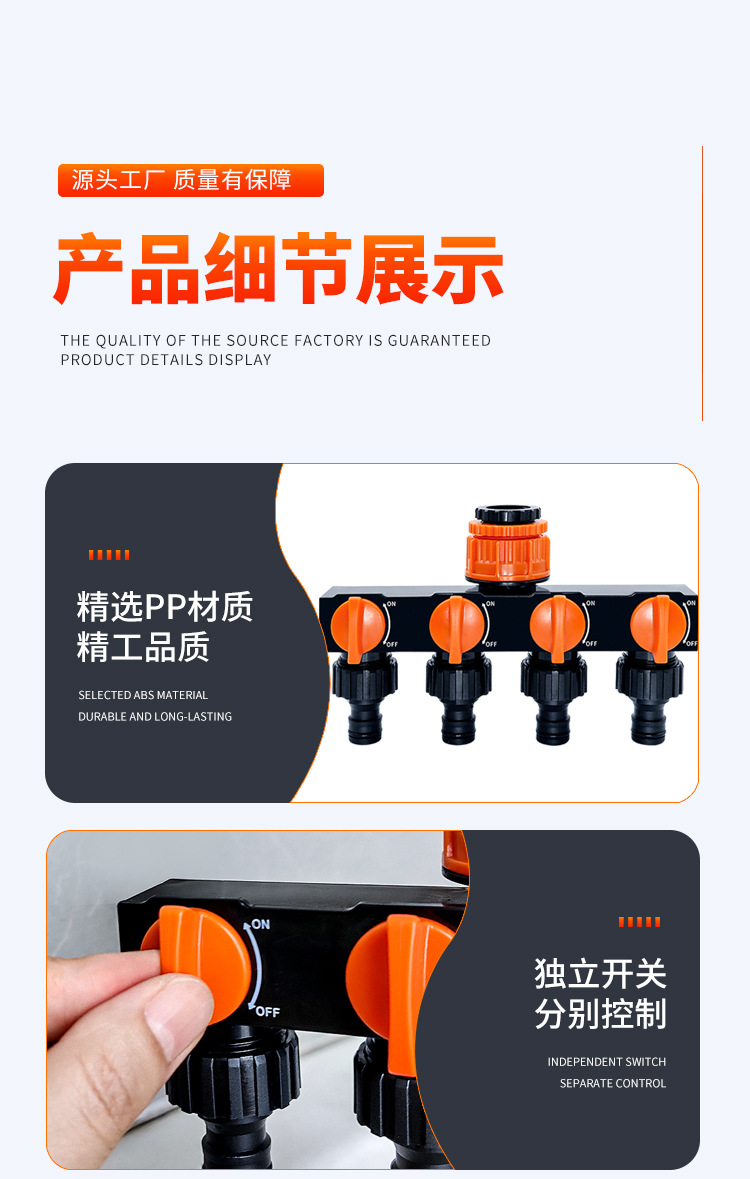 源头工厂 质量有保障

产品细节展示

THE QUALITY OF THE SOURCE FACTORY IS GUARANTEED
PRODUCT DETAILS DISPLAY

精选PP材质
精工品质

SELECTED ABS MATERIAL
DURABLE AND LONG-LASTING

ON
OFF
ON
OFF
ON
OFF
ON
OFF

ON
OFF

独立开关
分别控制

INDEPENDENT SWITCH
SEPARATE CONTROL