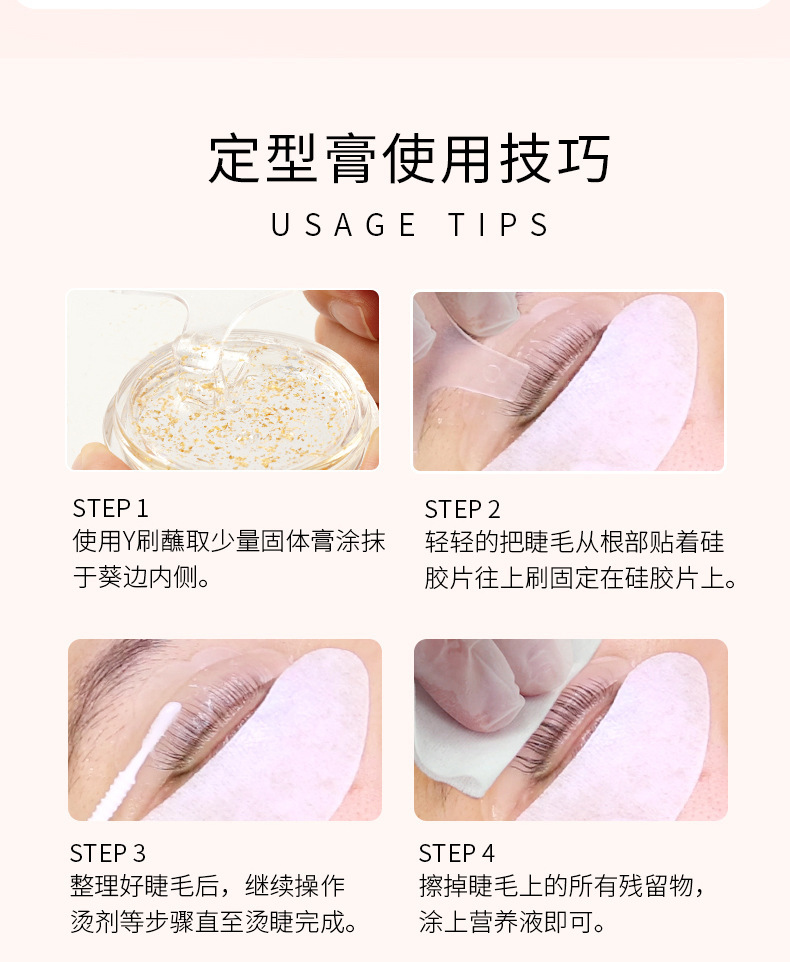 定型膏使用技巧

USAGE TIPS

STEP 1
使用Y刷蘸取少量固体膏涂抹于葵边内侧。

STEP 2
轻轻的把睫毛从根部贴着硅胶片往上刷固定在硅胶片上。

STEP 3
整理好睫毛后，继续操作烫剂等步骤直至烫睫完成。

STEP 4
擦掉睫毛上的所有残留物，涂上营养液即可。