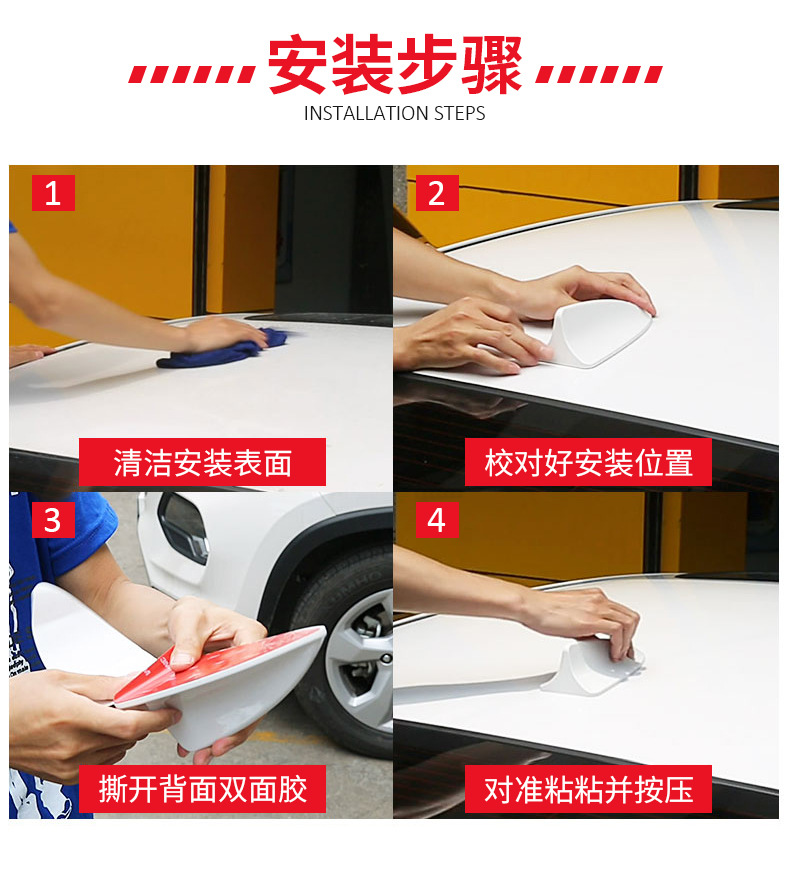 安装步骤
INSTALLATION STEPS

1
清洁安装表面

2
校对好安装位置

3
撕开背面双面胶

4
对准粘粘并按压