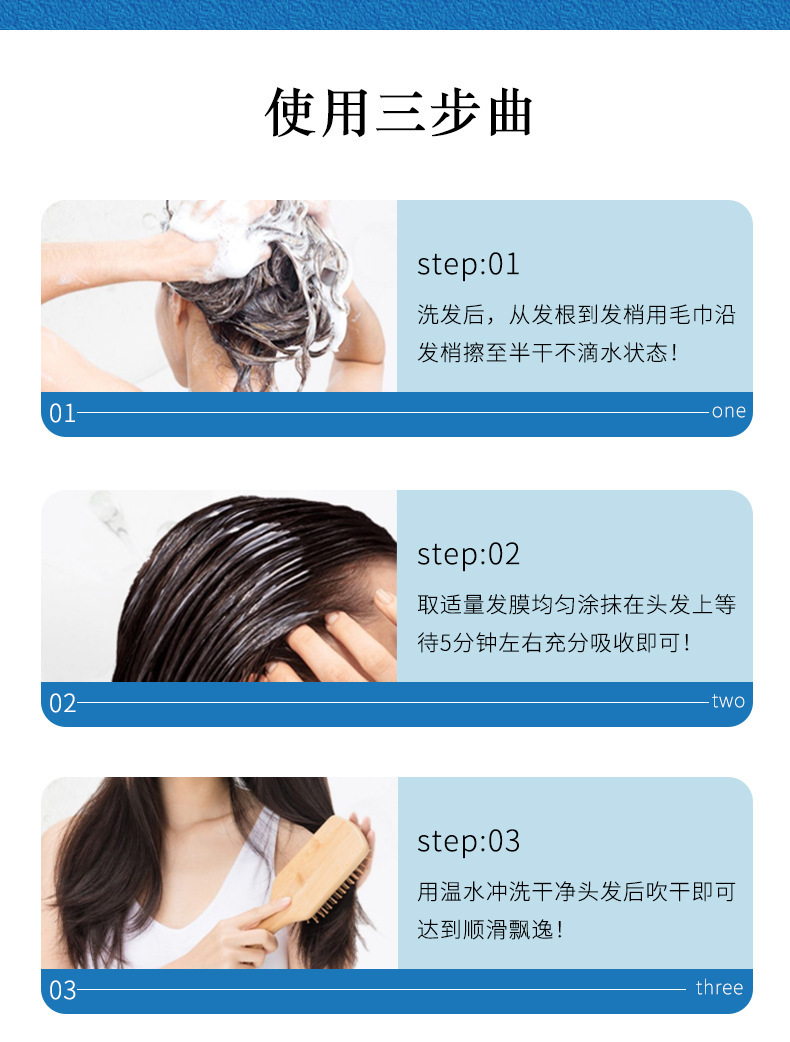 使用三步曲

step:01

洗发后，从发根到发梢用毛巾沿发梢擦至半干不滴水状态！

01 one

step:02

取适量发膜均匀涂抹在头发上等待5分钟左右充分吸收即可！

02 two

step:03

用温水冲洗干净头发后吹干即可达到顺滑飘逸！

03 three