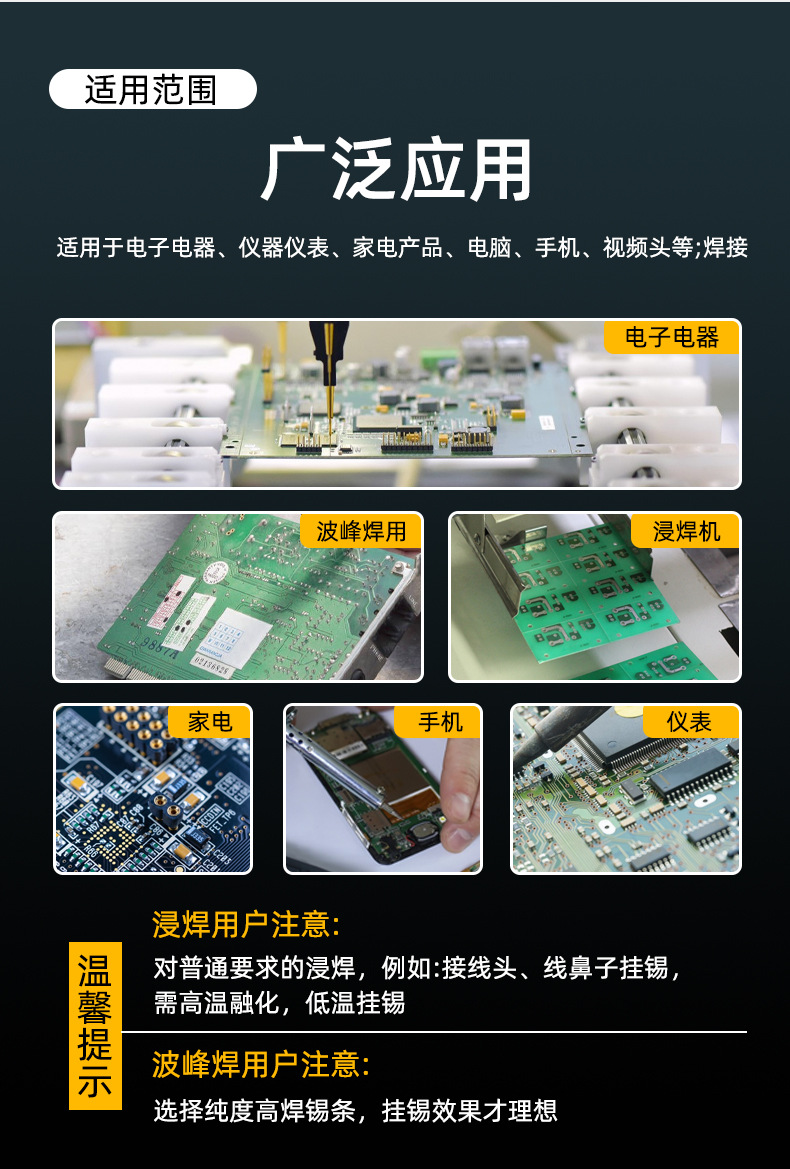 适用范围

广泛应用

适用于电子电器、仪器仪表、家电产品、电脑、手机、视频头等;焊接

电子电器

波峰焊用

浸焊机

家电

手机

仪表

温馨提示

浸焊用户注意:

对普通要求的浸焊，例如:接线头、线鼻子挂锡，需高温融化，低温挂锡

波峰焊用户注意:

选择纯度高焊锡条，挂锡效果才理想