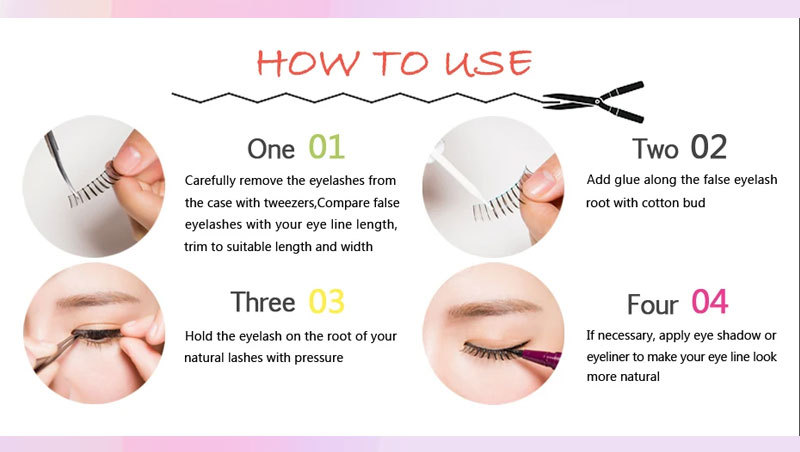 HOW TO USE

One 01

Carefully remove the eyelashes from the case with tweezers,Compare false eyelashes with your eye line length, trim to suitable length and width

Two 02

Add glue along the false eyelash root with cotton bud

Three 03

Hold the eyelash on the root of your natural lashes with pressure

Four 04

If necessary, apply eye shadow or eyeliner to make your eye line look more natural