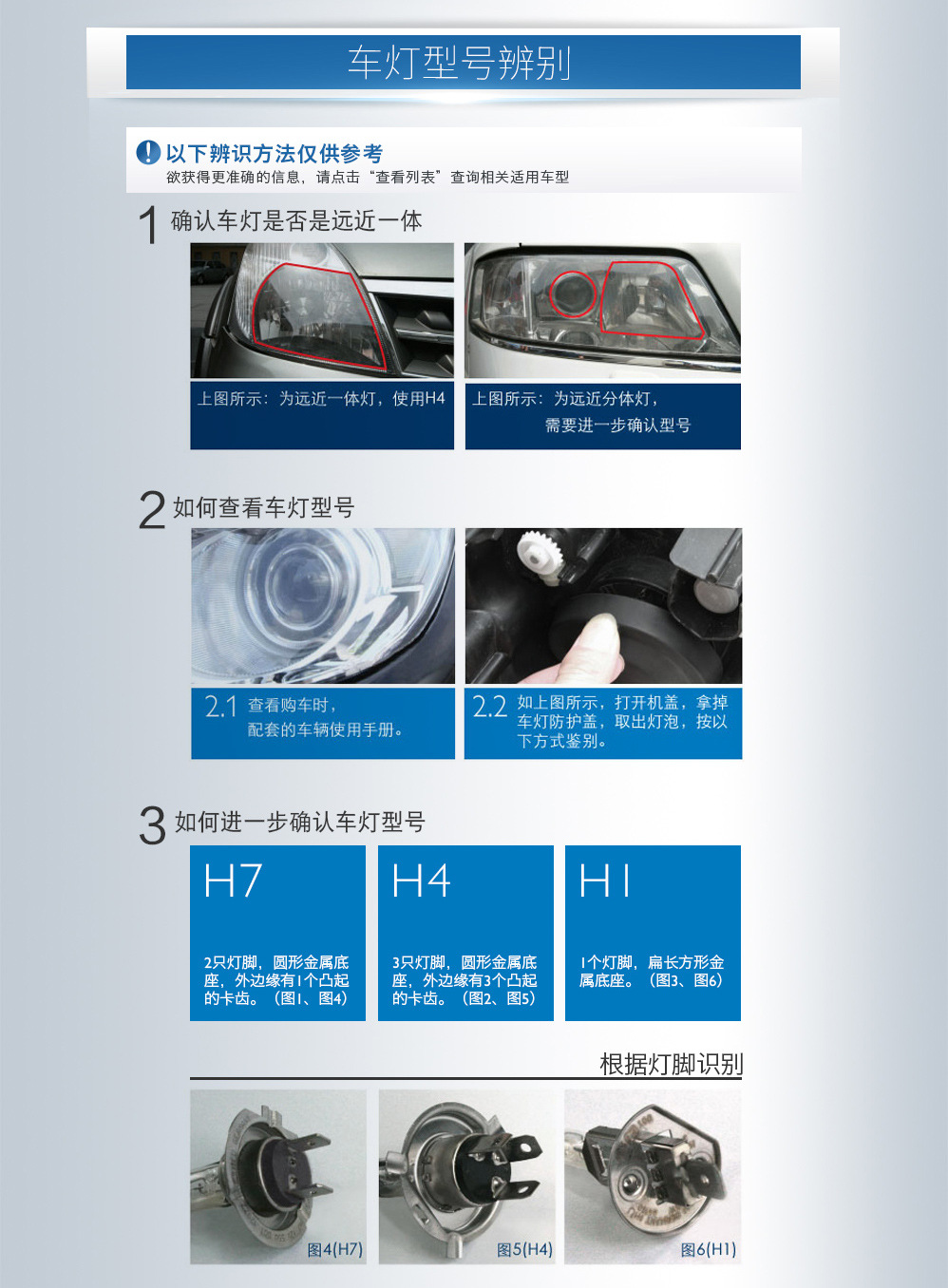 车灯型号辨别

以下辨识方法仅供参考
欲获得更准确的信息，请点击“查看列表”查询相关适用车型

1 确认车灯是否是远近一体

上图所示：为远近一体灯，使用H4

上图所示：为远近分体灯，需要进一步确认型号

2 如何查看车灯型号

2.1 查看购车时，配套的车辆使用手册。

2.2 如上图所示，打开机盖，拿掉车灯防护盖，取出灯泡，按以下方式鉴别。

3 如何进一步确认车灯型号

H7
2只灯脚，圆形金属底座，外边缘有1个凸起的卡齿。（图1、图4）

H4
3只灯脚，圆形金属底座，外边缘有3个凸起的卡齿。（图2、图5）

H1
1个灯脚，扁长方形金属底座。（图3、图6）

根据灯脚识别

图4(H7)

图5(H4)

图6(H1)