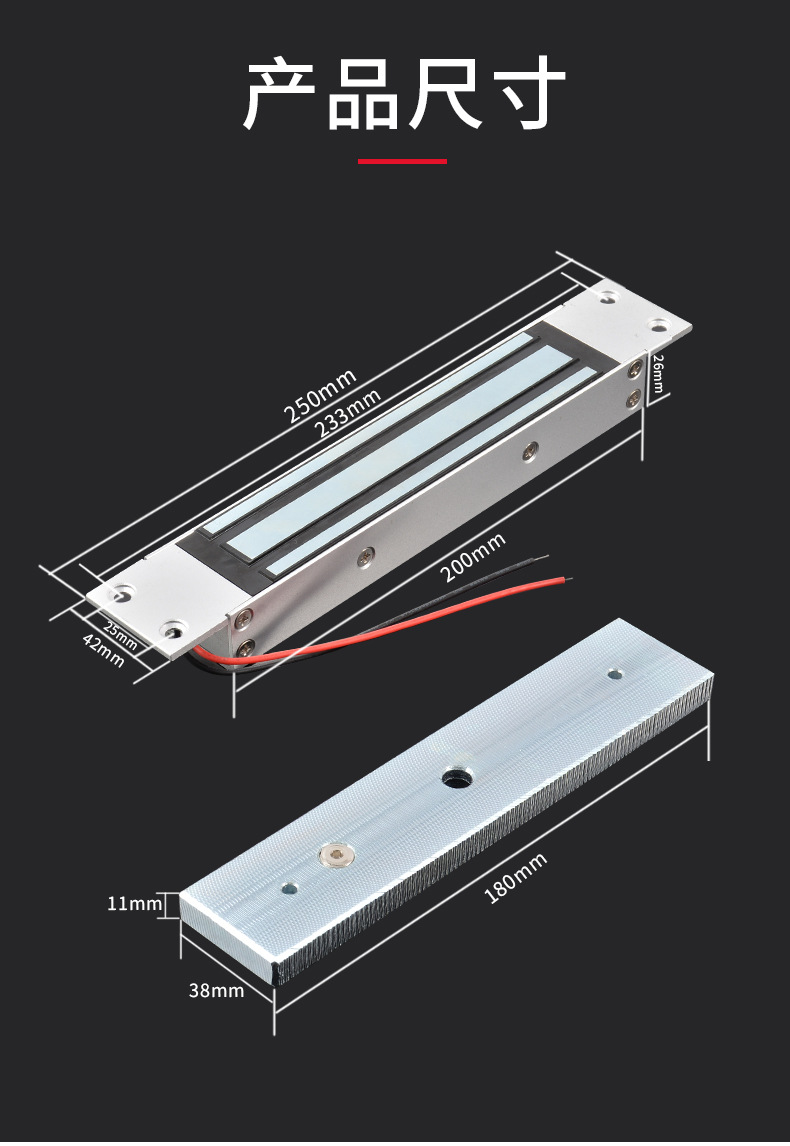 产品尺寸

250mm
233mm
26mm
200mm
25mm
42mm

11mm
180mm
38mm