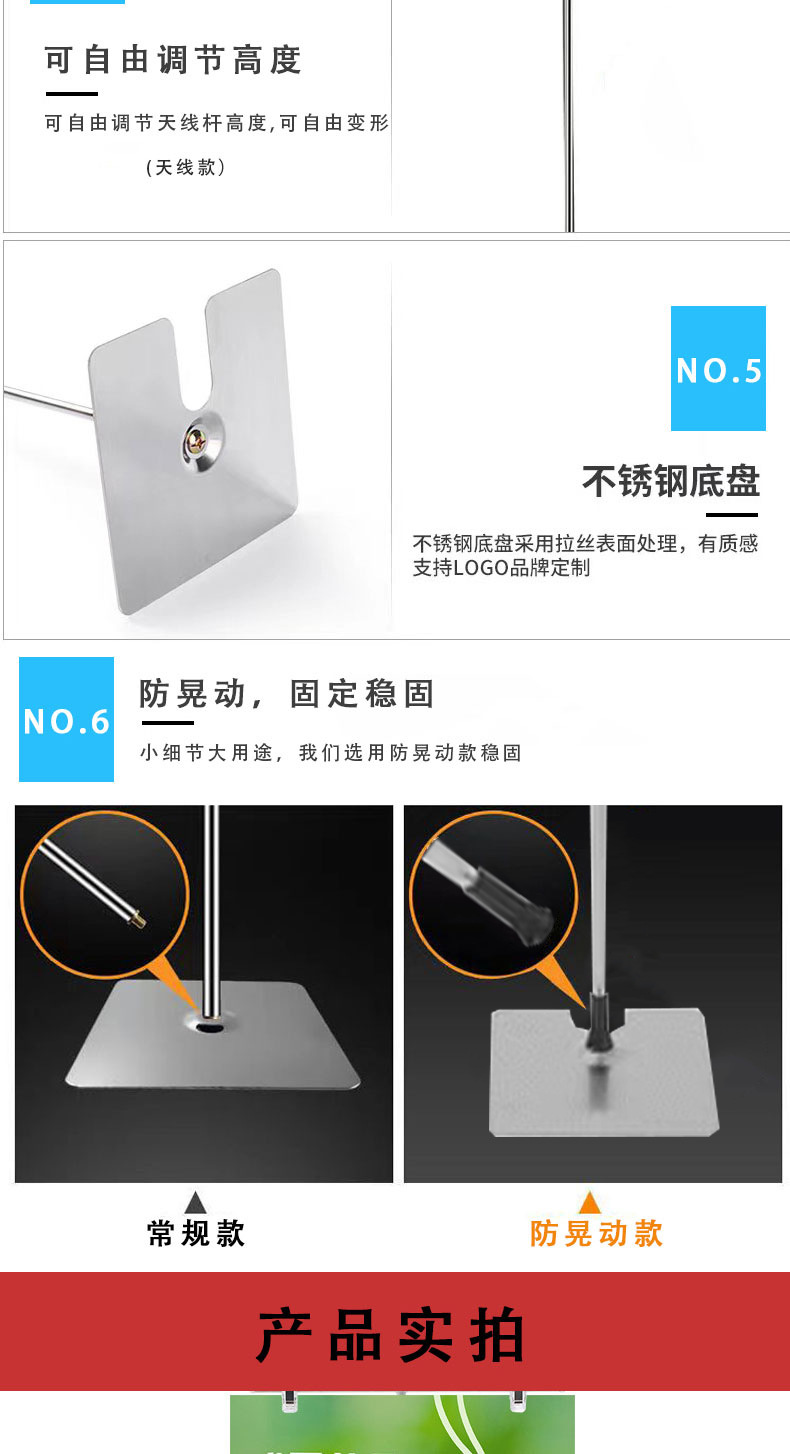 可自由调节高度

可自由调节天线杆高度,可自由变形
（天线款）

NO.5

不锈钢底盘

不锈钢底盘采用拉丝表面处理，有质感
支持LOGO品牌定制

NO.6

防晃动，固定稳固

小细节大用途，我们选用防晃动款稳固

常规款

防晃动款

产品实拍