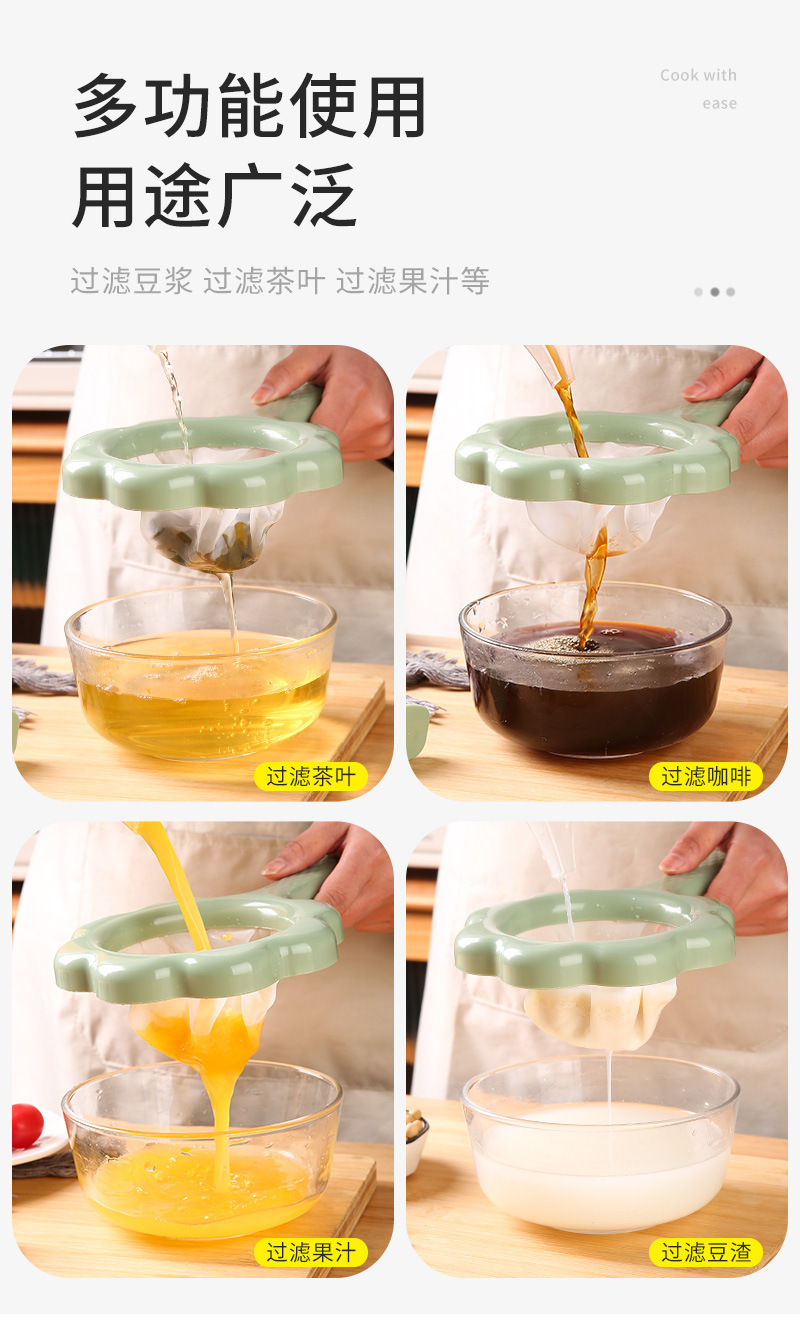 多功能使用
用途广泛

Cook with
ease

过滤豆浆 过滤茶叶 过滤果汁等

过滤茶叶

过滤咖啡

过滤果汁

过滤豆渣