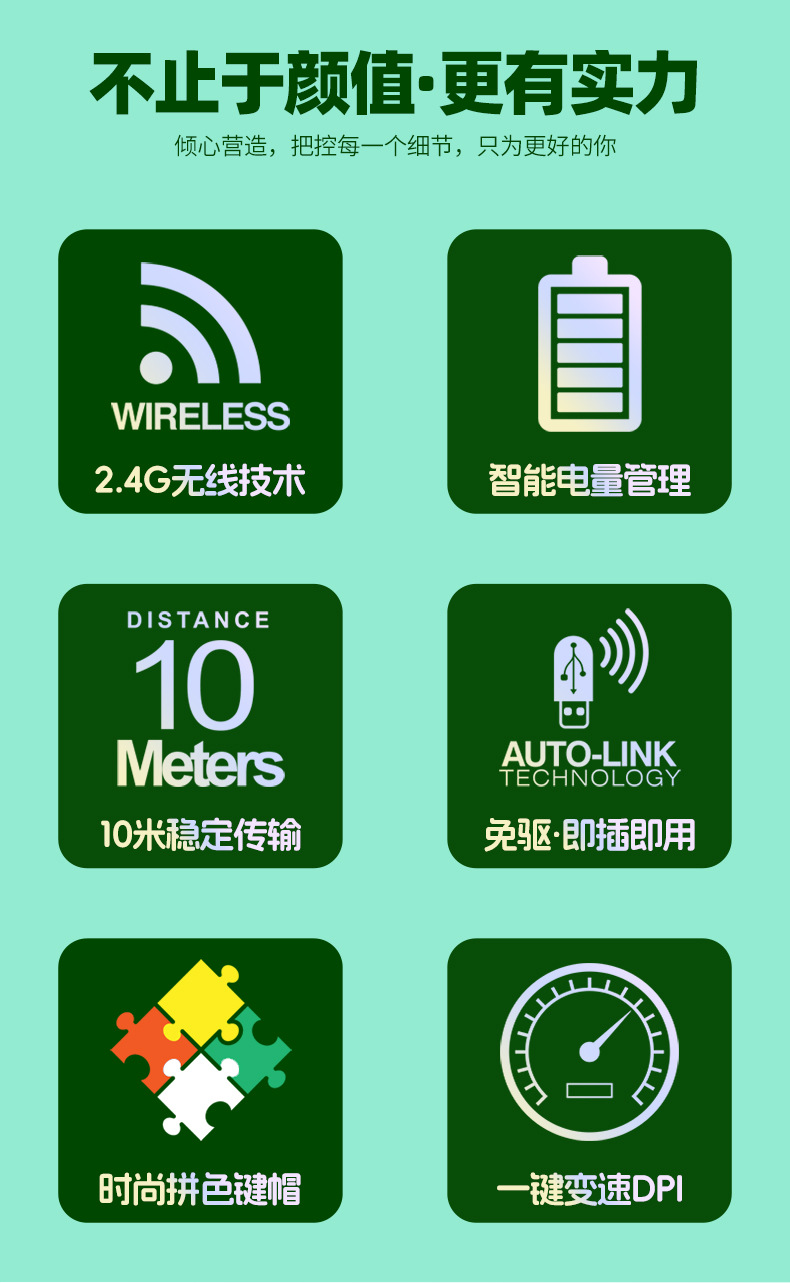 不止于颜值·更有实力

倾心营造，把控每一个细节，只为更好的你

WIRELESS

2.4G无线技术

智能电量管理

DISTANCE

10

Meters

10米稳定传输

AUTO-LINK

TECHNOLOGY

免驱·即插即用

时尚拼色键帽

一键变速DPI