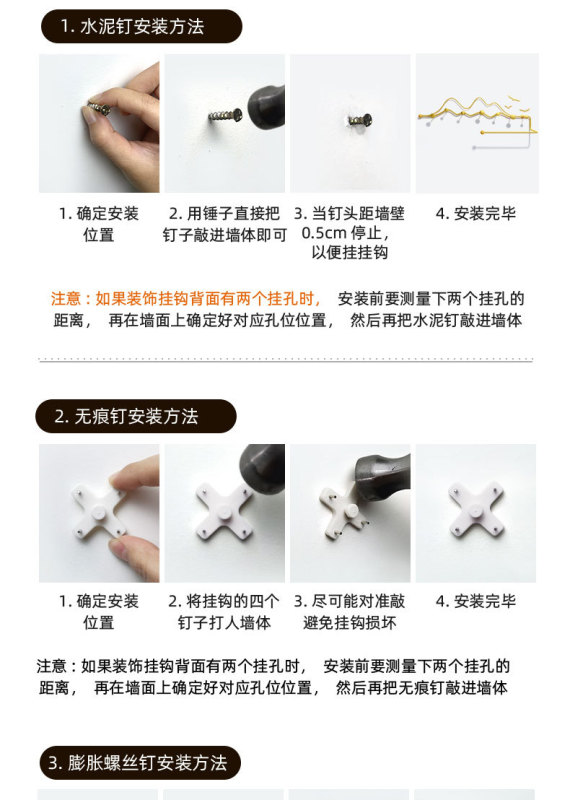 1. 水泥钉安装方法

1. 确定安装位置

2. 用锤子直接把钉子敲进墙体即可

3. 当钉头距墙壁0.5cm 停止，以便挂挂钩

4. 安装完毕

注意：如果装饰挂钩背面有两个挂孔时， 安装前要测量下两个挂孔的距离， 再在墙面上确定好对应孔位位置， 然后再把水泥钉敲进墙体

2. 无痕钉安装方法

1. 确定安装位置

2. 将挂钩的四个钉子打人墙体

3. 尽可能对准敲避免挂钩损坏

4. 安装完毕

注意：如果装饰挂钩背面有两个挂孔时， 安装前要测量下两个挂孔的距离， 再在墙面上确定好对应孔位位置， 然后再把无痕钉敲进墙体

3. 膨胀螺丝钉安装方法