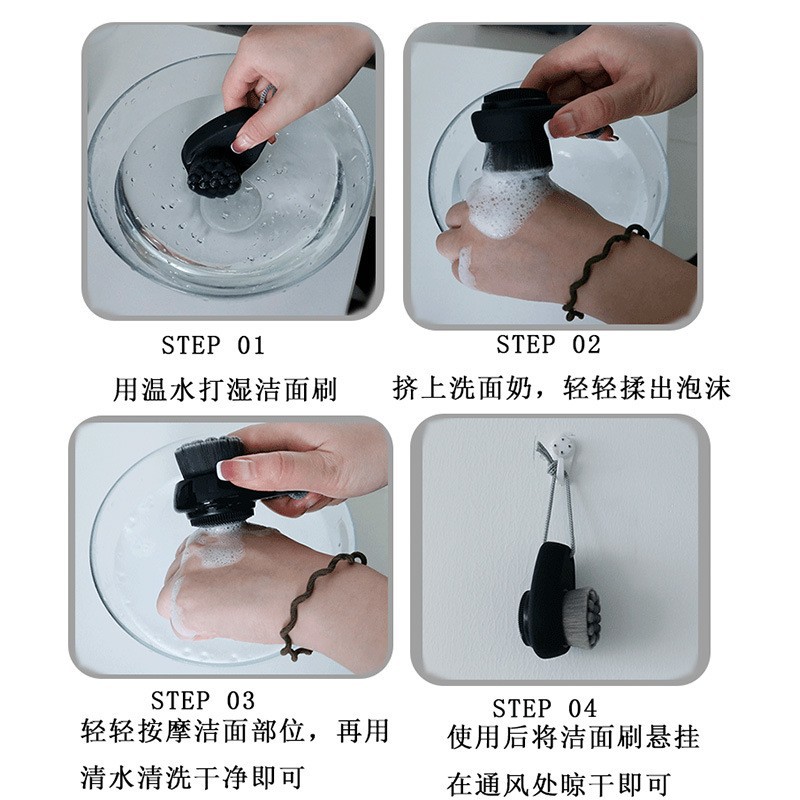 STEP 01
用温水打湿洁面刷

STEP 02
挤上洗面奶，轻轻揉出泡沫

STEP 03
轻轻按摩洁面部位，再用清水清洗干净即可

STEP 04
使用后将洁面刷悬挂在通风处晾干即可