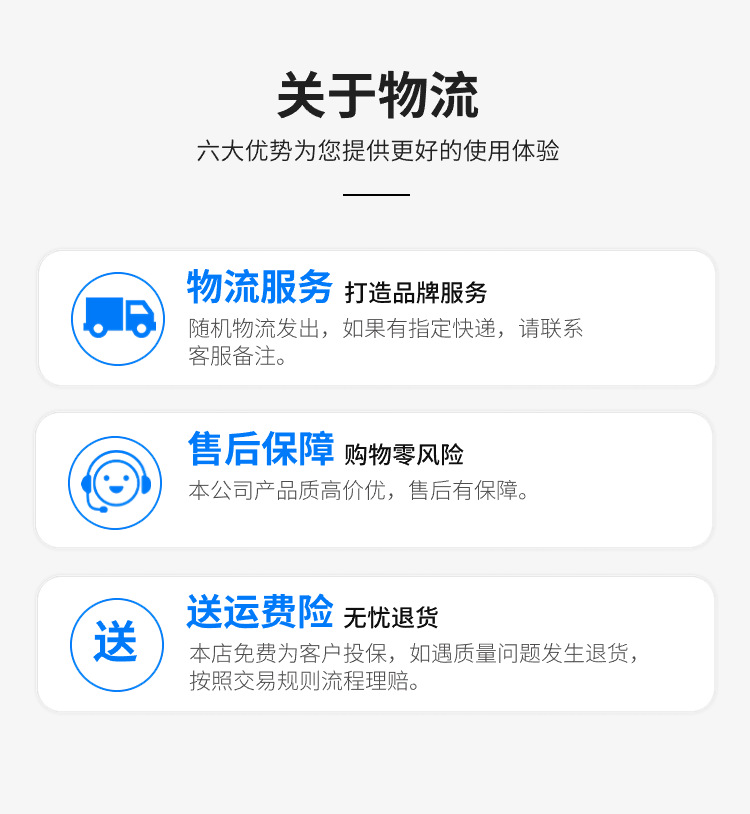 关于物流

六大优势为您提供更好的使用体验

物流服务 打造品牌服务

随机物流发出，如果有指定快递，请联系客服备注。

售后保障 购物零风险

本公司产品质高价优，售后有保障。

送

送运费险 无忧退货

本店免费为客户投保，如遇质量问题发生退货，按照交易规则流程理赔。