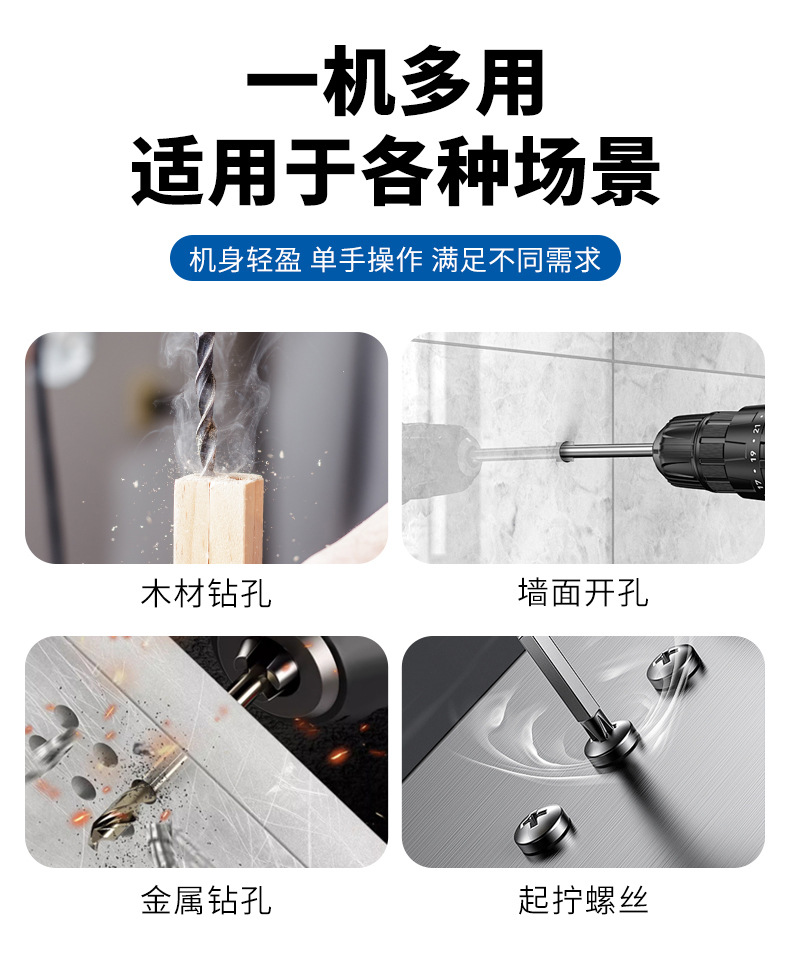 一机多用
适用于各种场景

机身轻盈 单手操作 满足不同需求

17 19 21

木材钻孔

墙面开孔

金属钻孔

起拧螺丝