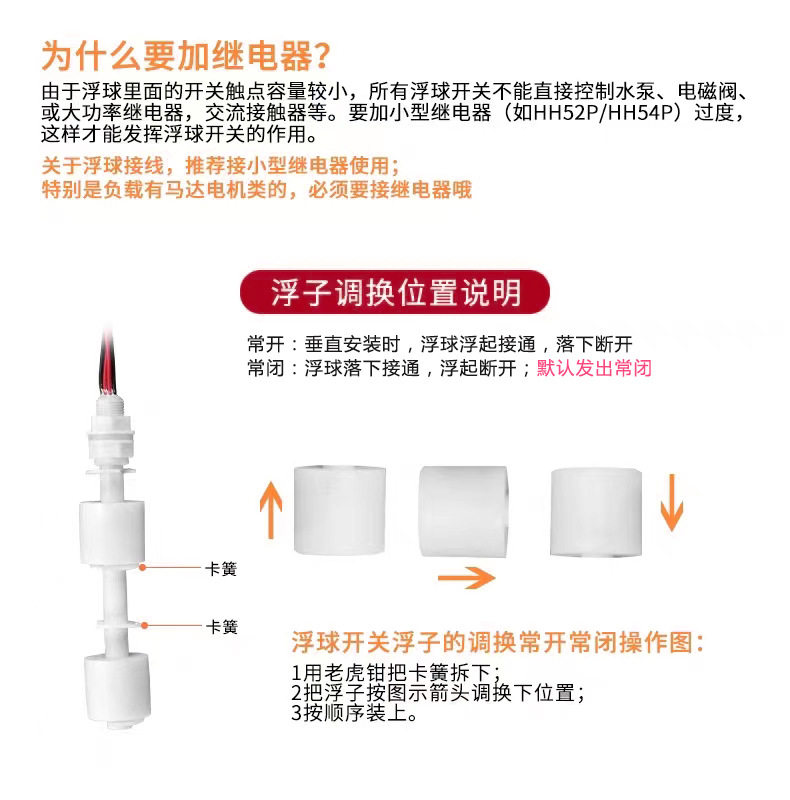 为什么要加继电器?

由于浮球里面的开关触点容量较小，所有浮球开关不能直接控制水泵、电磁阀、或大功率继电器，交流接触器等。要加小型继电器（如HH52P/HH54P）过度，这样才能发挥浮球开关的作用。

关于浮球接线，推荐接小型继电器使用；
特别是负载有马达电机类的，必须要接继电器哦

浮子调换位置说明

常开：垂直安装时，浮球浮起接通，落下断开
常闭：浮球落下接通，浮起断开；默认发出常闭

卡簧

卡簧

浮球开关浮子的调换常开常闭操作图:

1用老虎钳把卡簧拆下;
2把浮子按图示箭头调换下位置;
3按顺序装上。