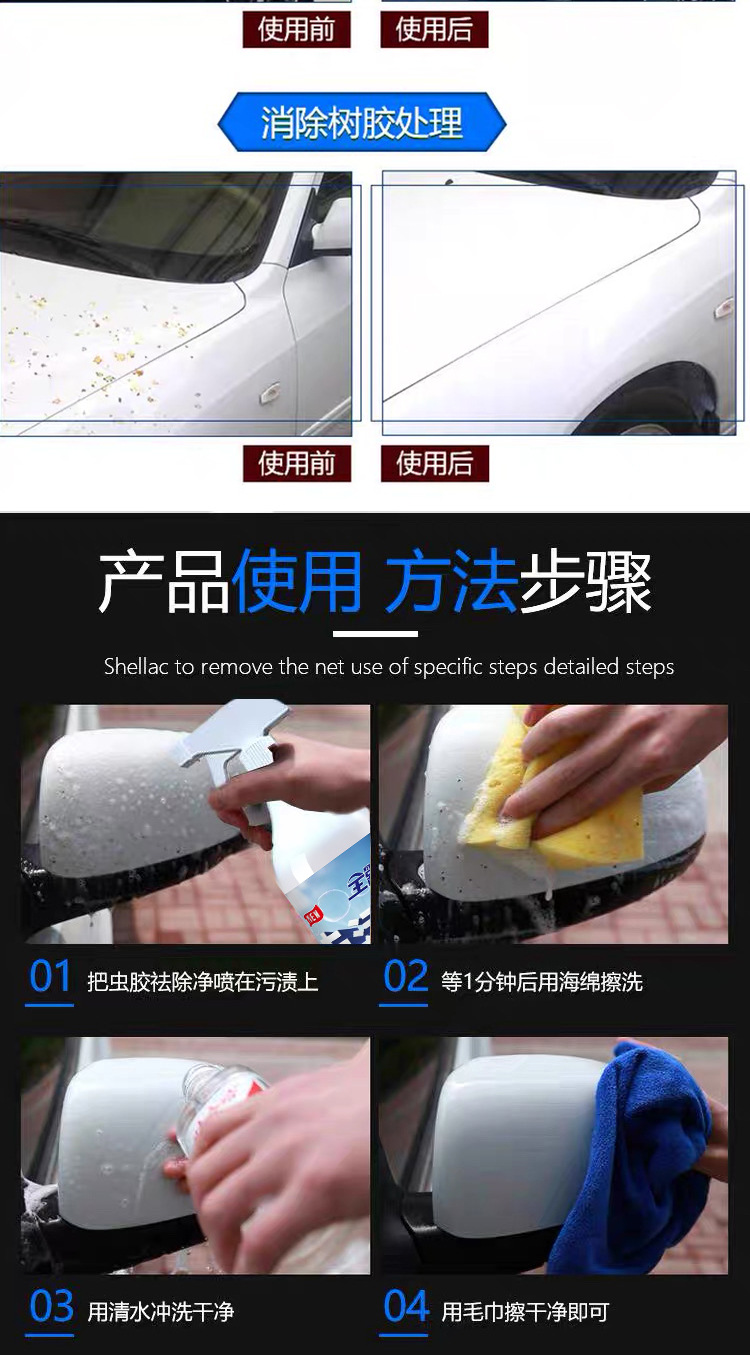 使用前 使用后

消除树胶处理

使用前 使用后

产品使用 方法步骤

Shellac to remove the net use of specific steps detailed steps

01 把虫胶祛除净喷在污渍上

02 等1分钟后用海绵擦洗

03 用清水冲洗干净

04 用毛巾擦干净即可