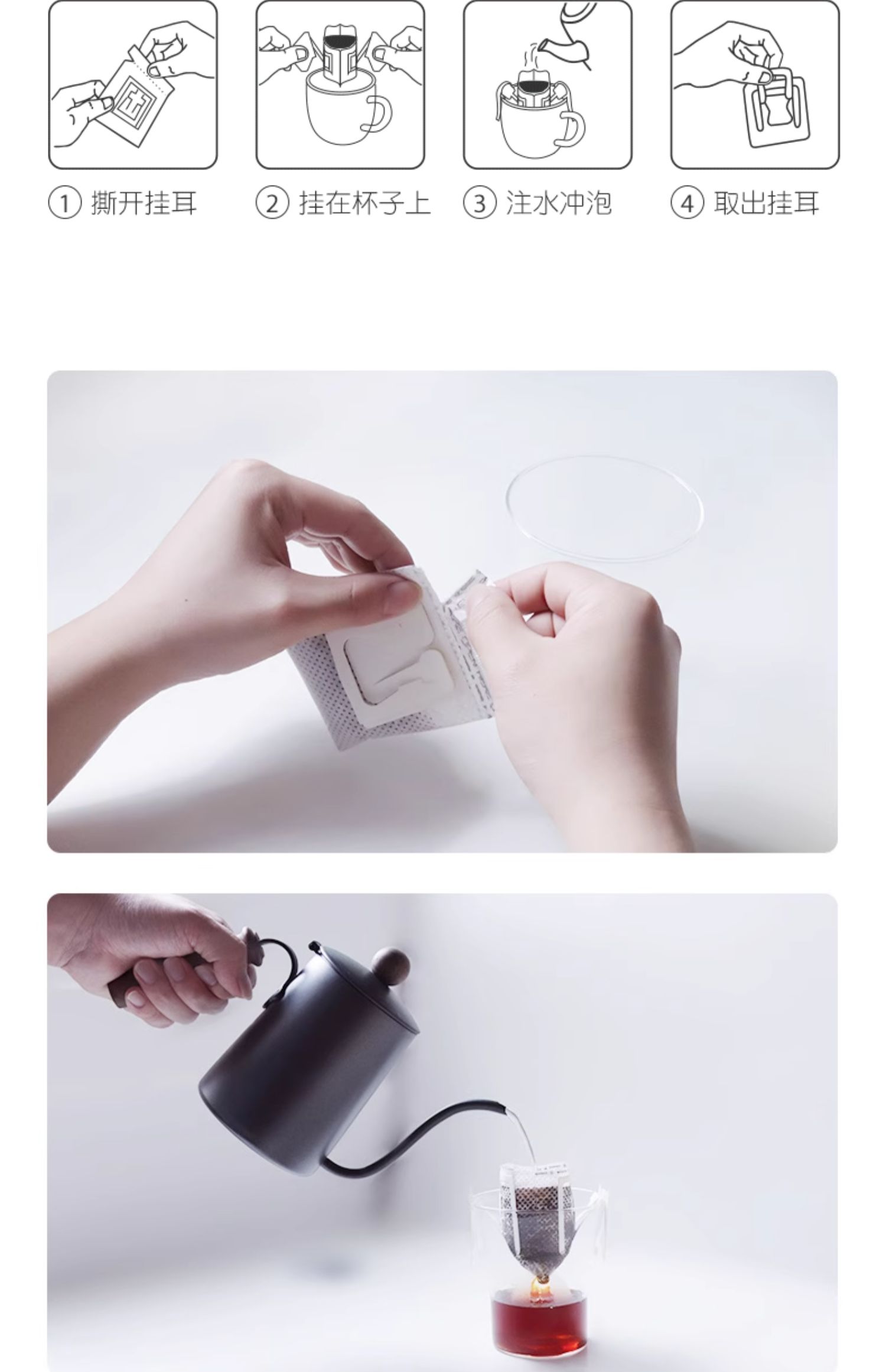 ① 撕开挂耳

② 挂在杯子上

③ 注水冲泡

④ 取出挂耳