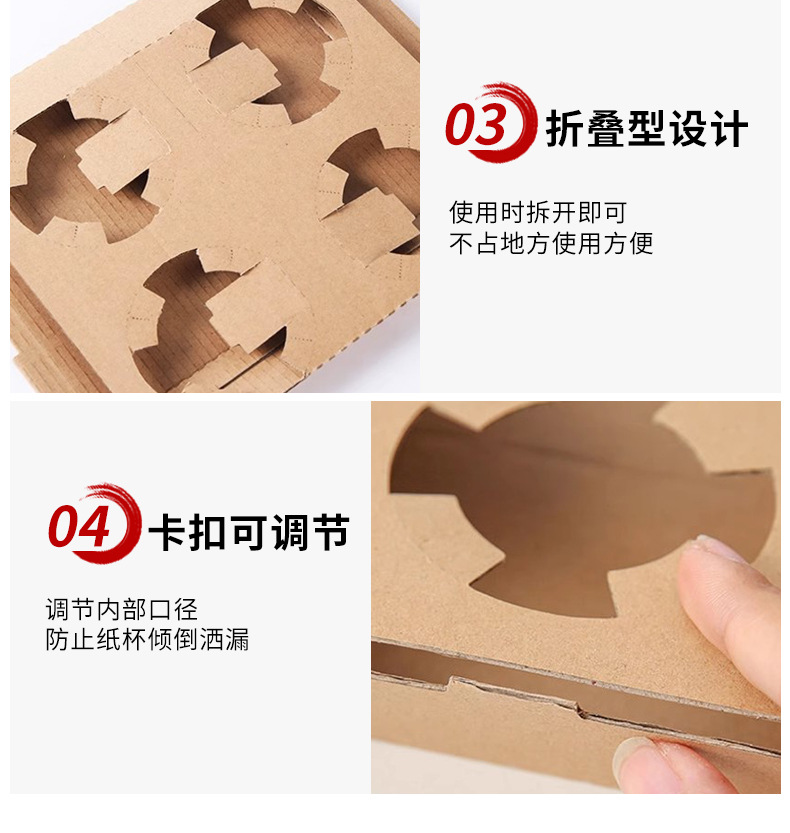 03 折叠型设计

使用时拆开即可
不占地方使用方便

04 卡扣可调节

调节内部口径
防止纸杯倾倒洒漏