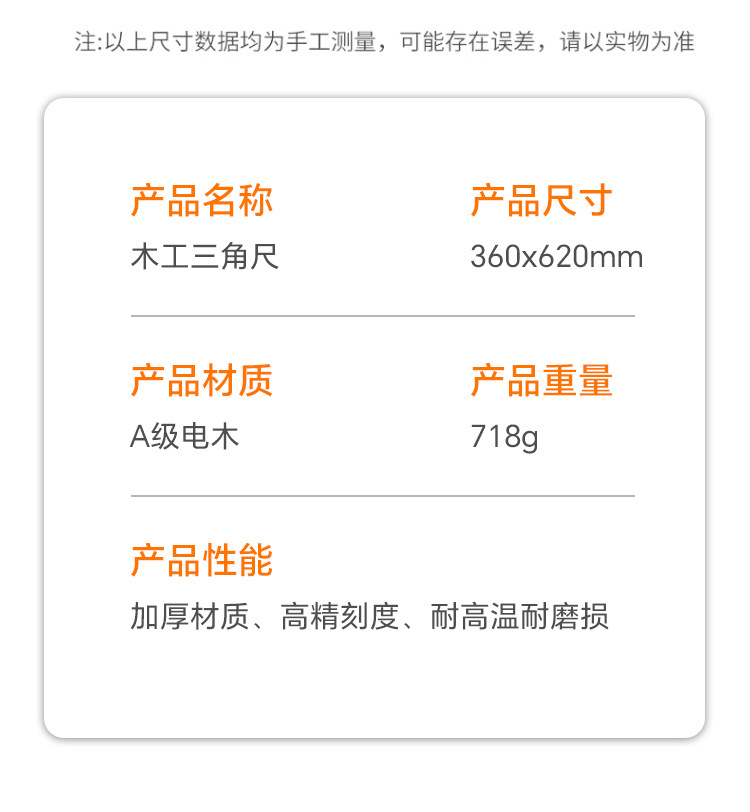 注:以上尺寸数据均为手工测量，可能存在误差，请以实物为准

产品名称
木工三角尺

产品尺寸
360x620mm

产品材质
A级电木

产品重量
718g

产品性能
加厚材质、高精刻度、耐高温耐磨损