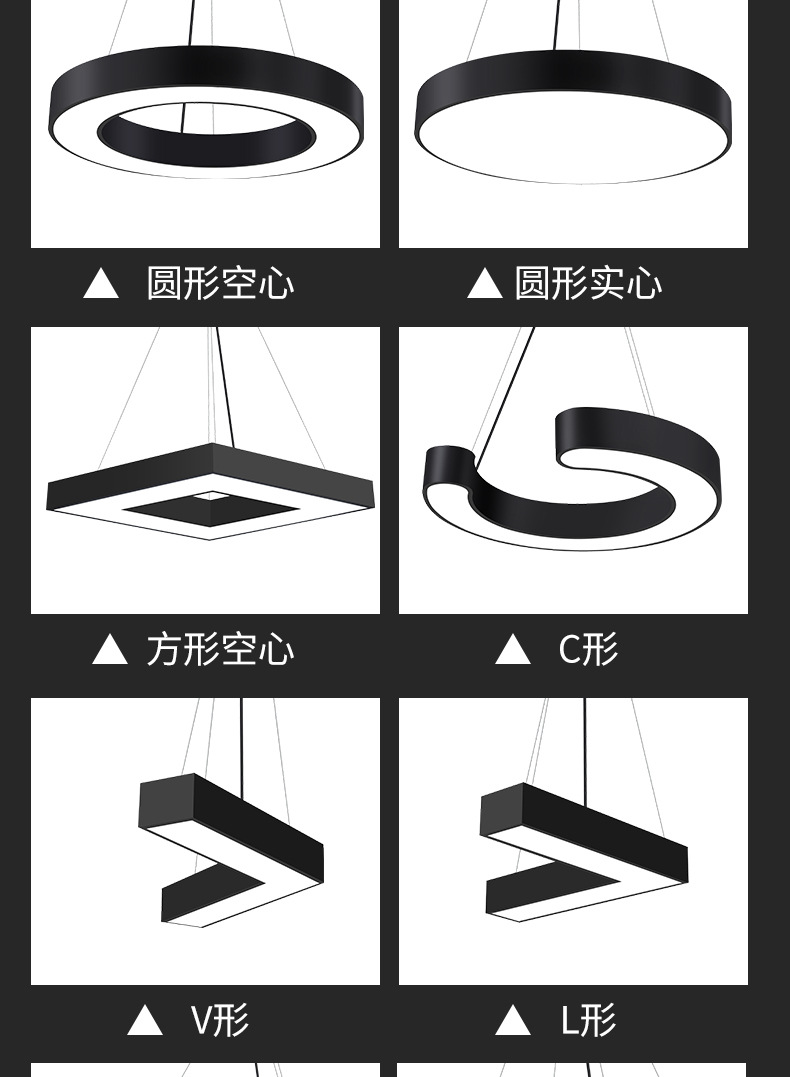 ▲ 圆形空心

▲ 圆形实心

▲ 方形空心

▲ C形

▲ V形

▲ L形