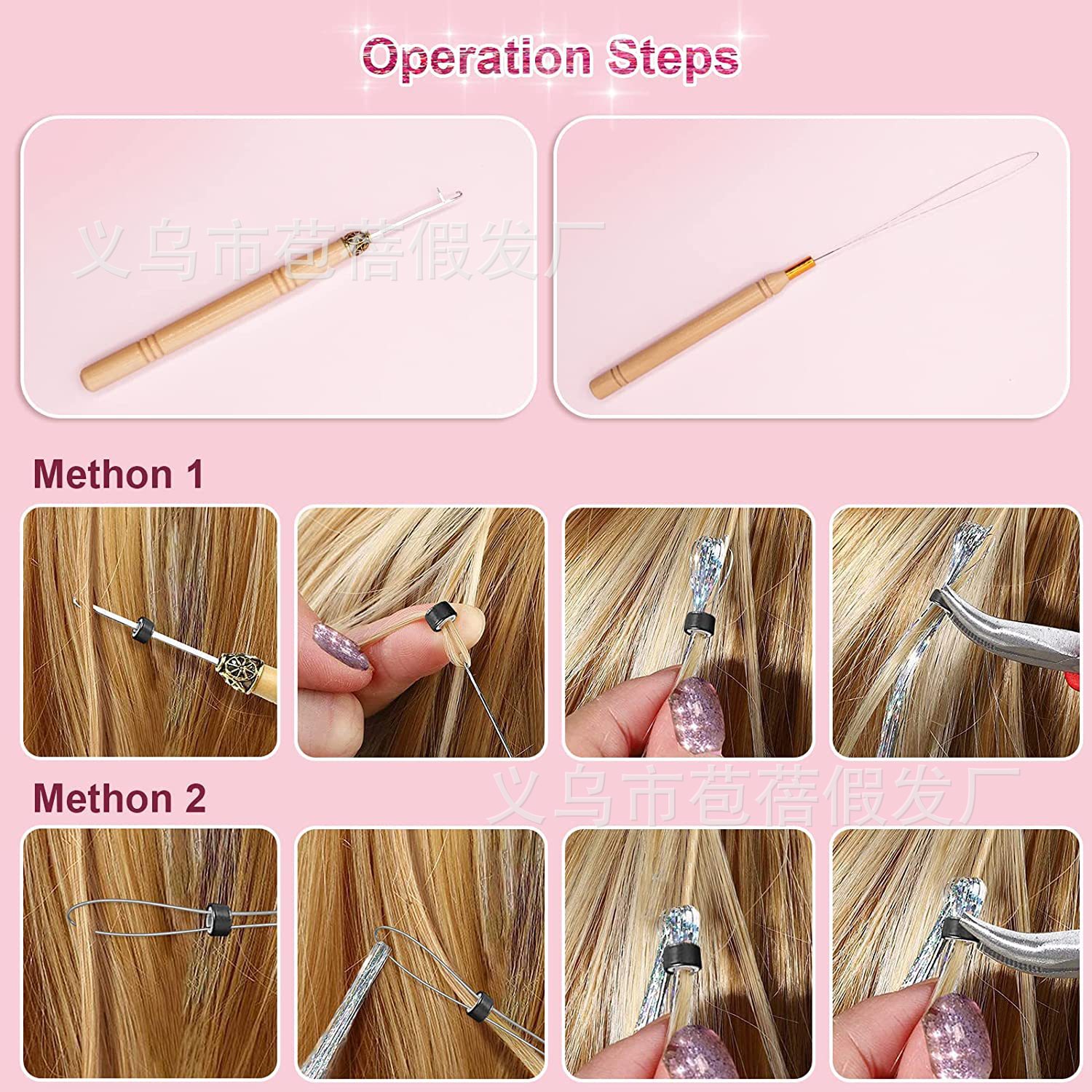 Operation Steps

义乌市苞蓓假发厂

Methon 1

义乌市苞蓓假发厂

Methon 2