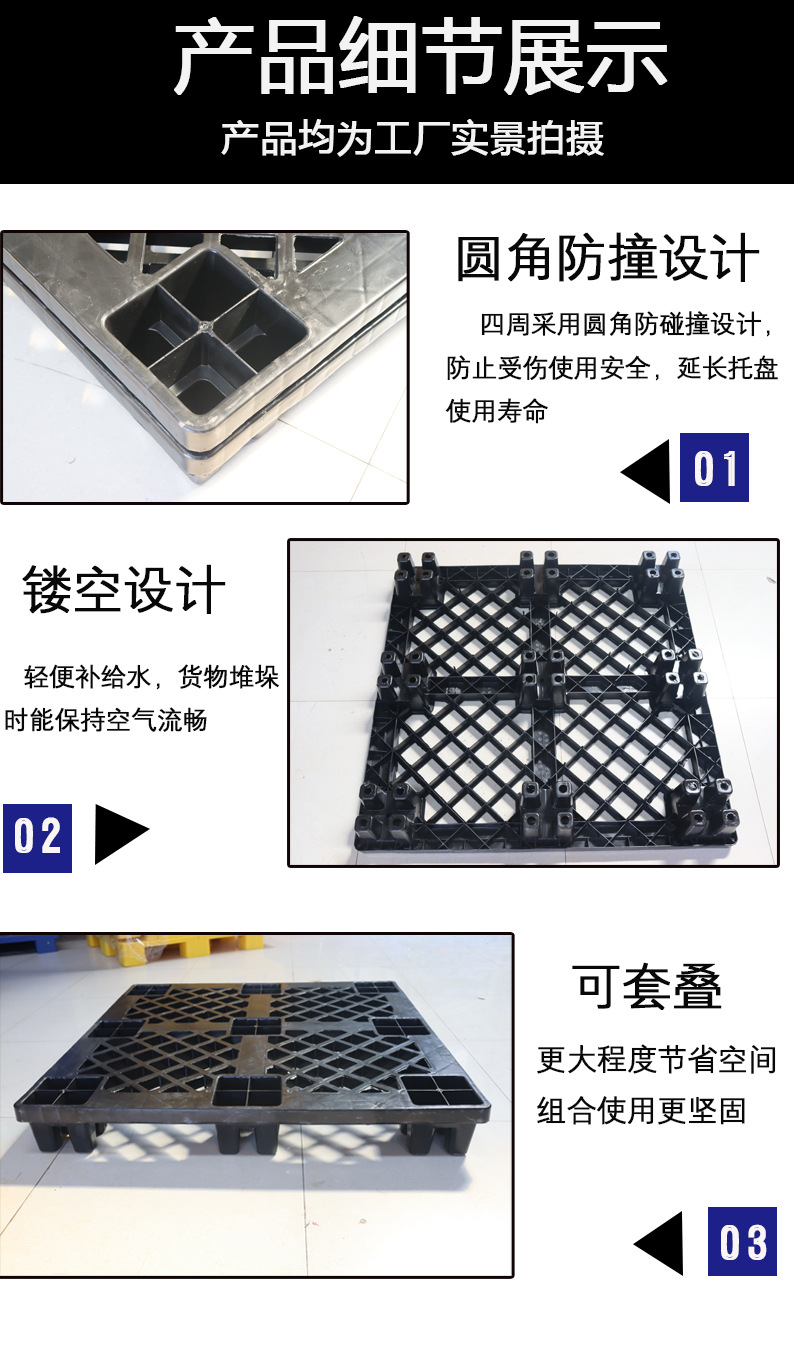 产品细节展示

产品均为工厂实景拍摄

圆角防撞设计

四周采用圆角防碰撞设计，防止受伤使用安全，延长托盘使用寿命

01

镂空设计

轻便补给水，货物堆垛时能保持空气流畅

02

可套叠

更大程度节省空间
组合使用更坚固

03