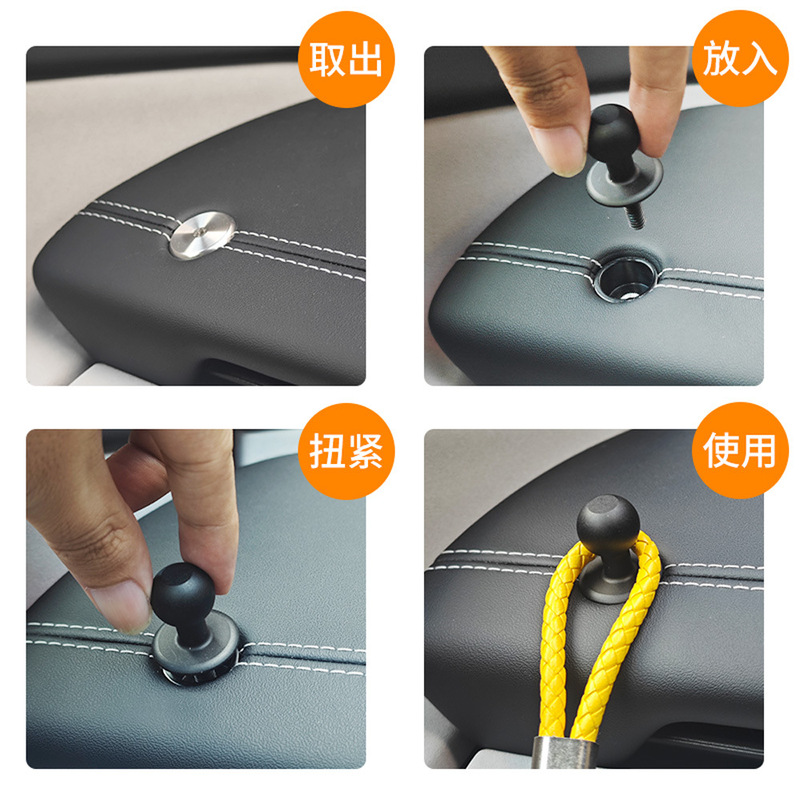 取出

放入

扭紧

使用