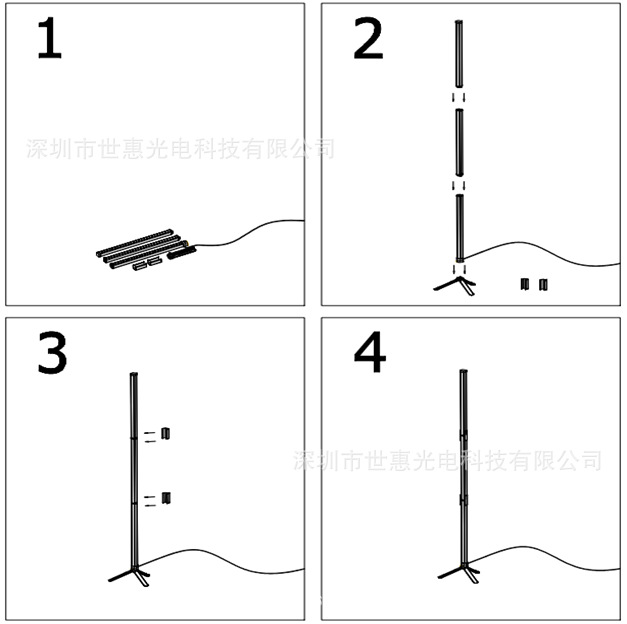 1

深圳市世惠光电科技有限公司

2

3

4

深圳市世惠光电科技有限公司