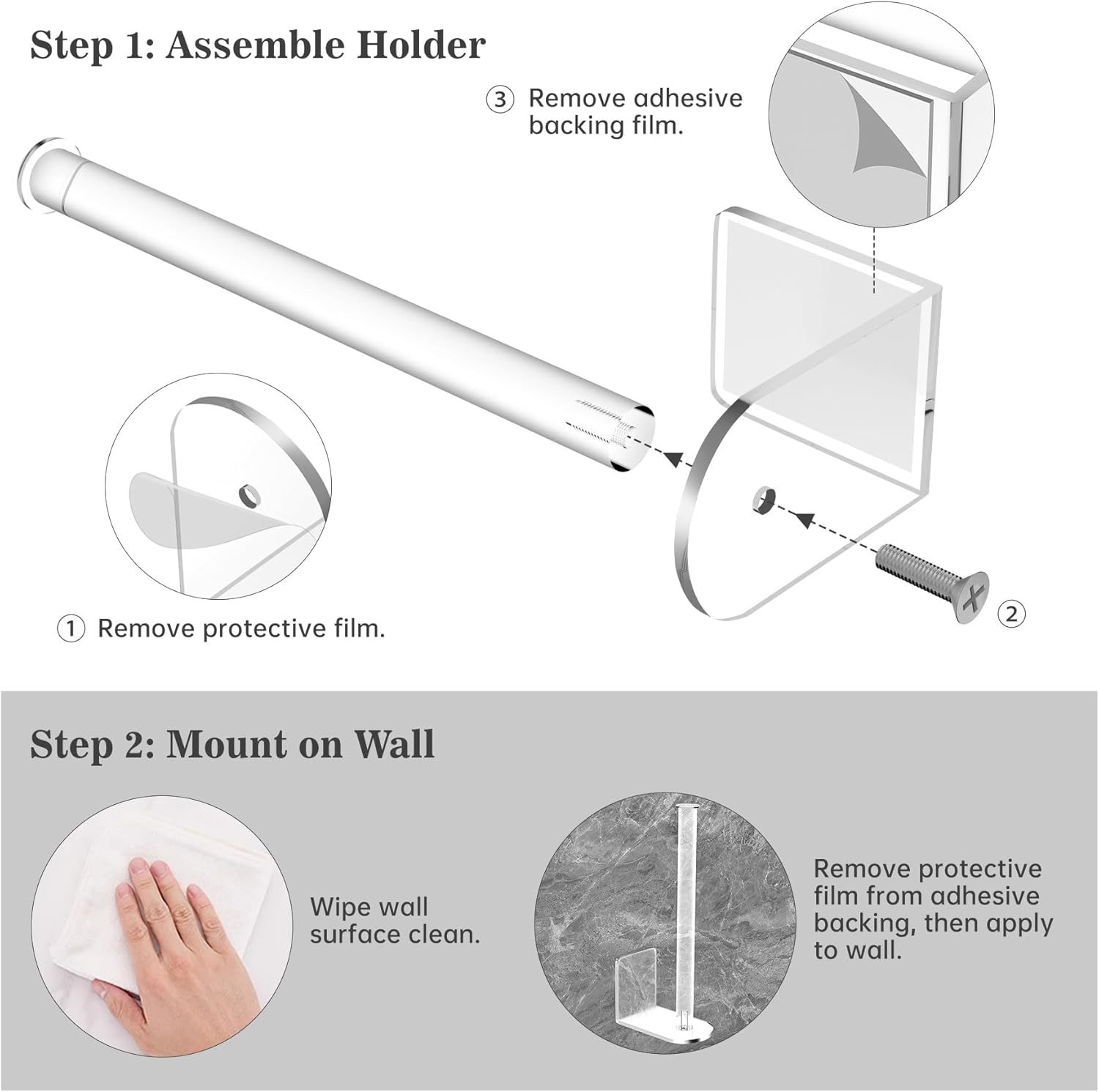 Step 1: Assemble Holder

③ Remove adhesive backing film.

① Remove protective film.

②

Step 2: Mount on Wall

Wipe wall surface clean.

Remove protective film from adhesive backing, then apply to wall.