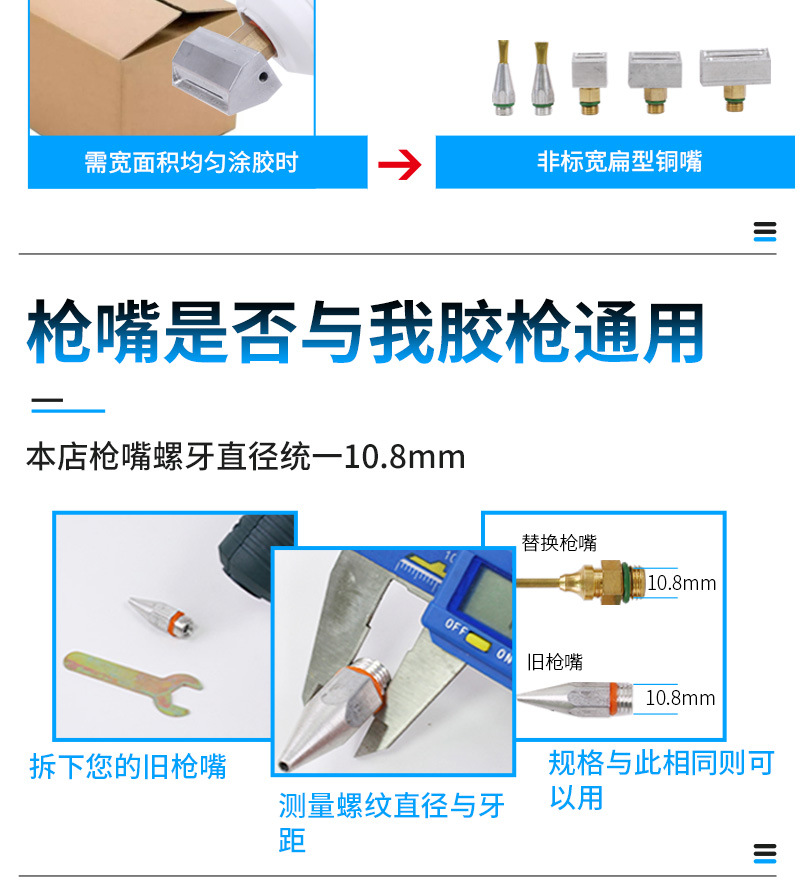 需宽面积均匀涂胶时

非标宽扁型铜嘴

枪嘴是否与我胶枪通用

本店枪嘴螺牙直径统一10.8mm

OFF ON

替换枪嘴

10.8mm

旧枪嘴

10.8mm

拆下您的旧枪嘴

测量螺纹直径与牙距

规格与此相同则可以用