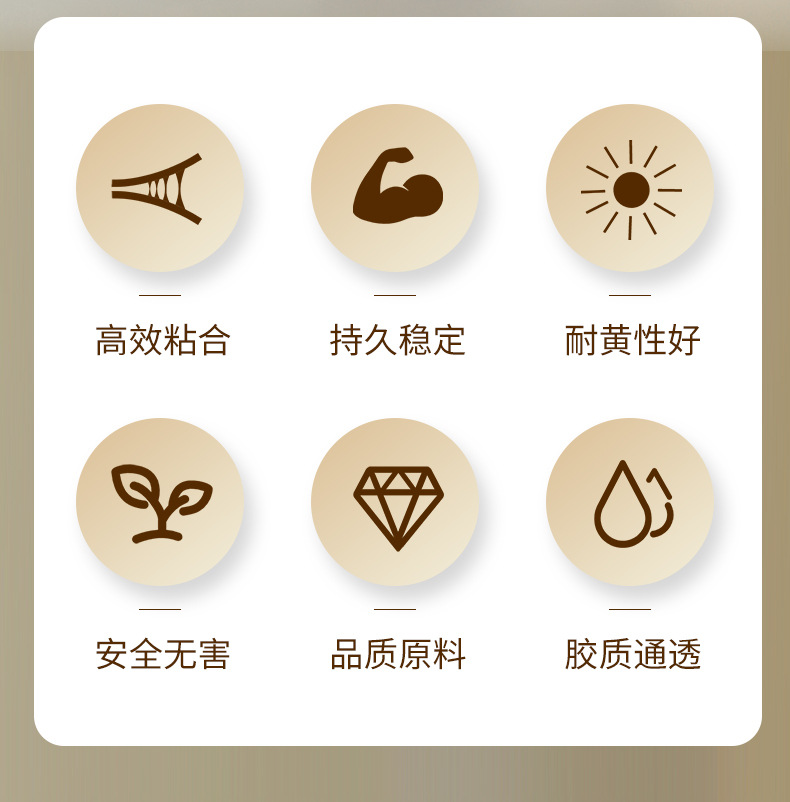 高效粘合

持久稳定

耐黄性好

安全无害

品质原料

胶质通透