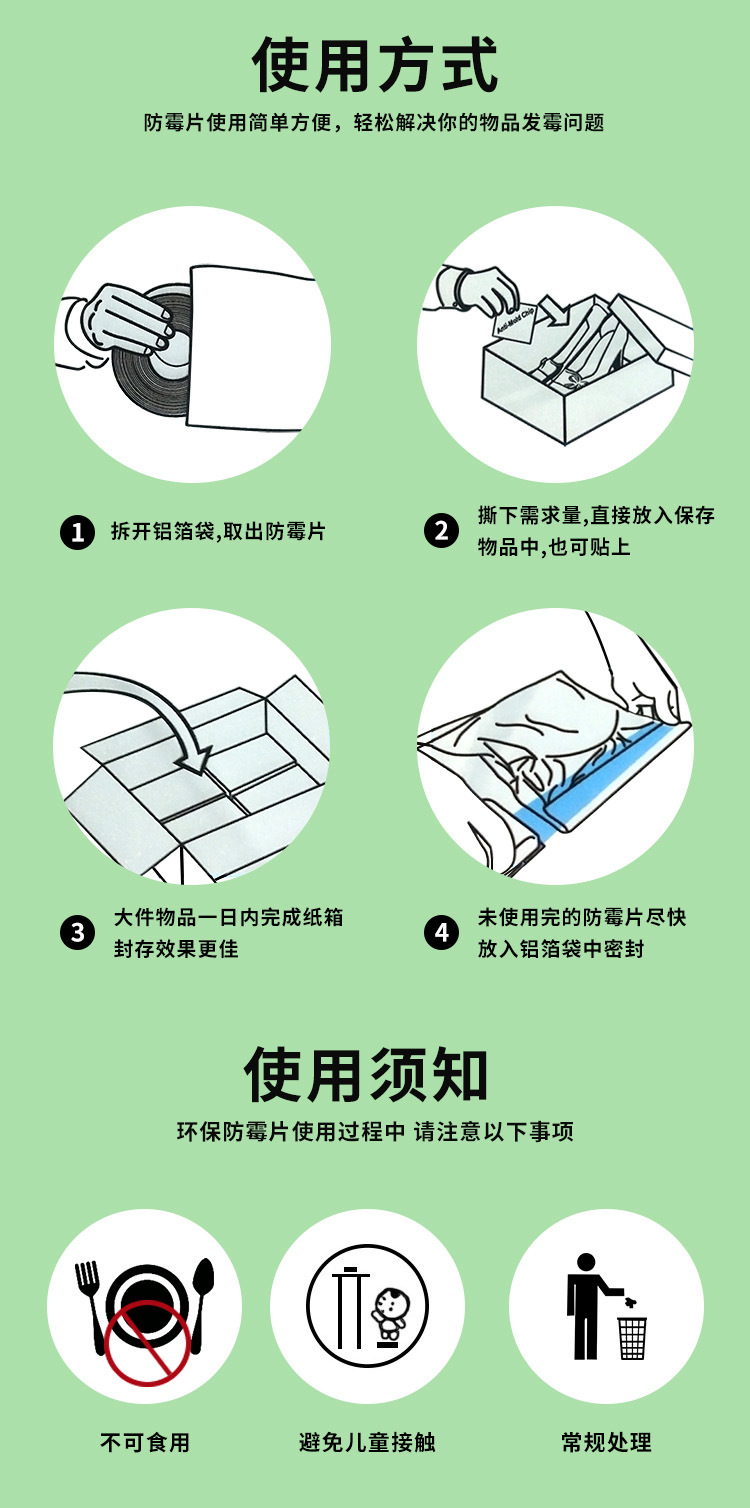 使用方式

防霉片使用简单方便，轻松解决你的物品发霉问题

Anti-Mold Chip

1 拆开铝箔袋,取出防霉片

2 撕下需求量,直接放入保存物品中,也可贴上

3 大件物品一日内完成纸箱封存效果更佳

4 未使用完的防霉片尽快放入铝箔袋中密封

使用须知

环保防霉片使用过程中 请注意以下事项

不可食用

避免儿童接触

常规处理