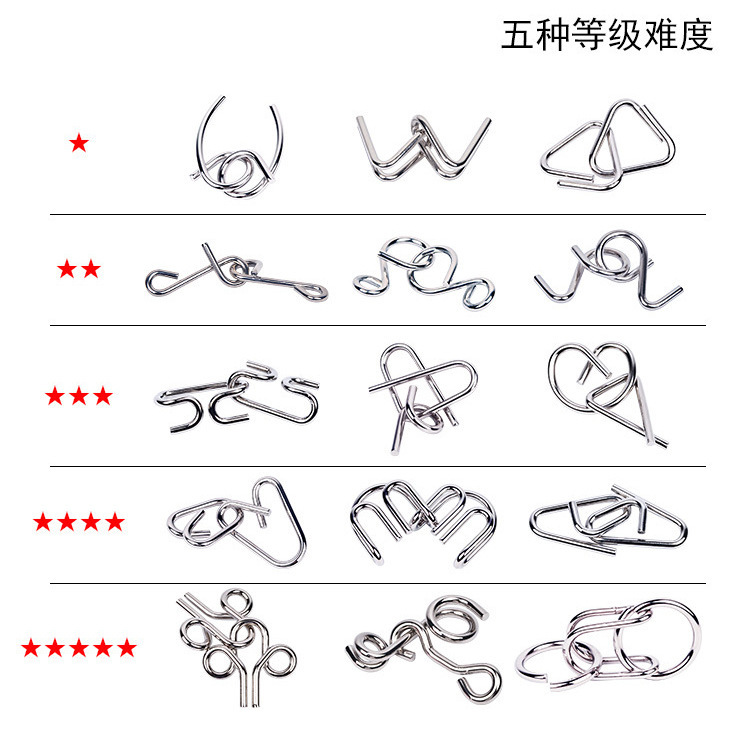 五种等级难度

★

★★

★★★

★★★★

★★★★★