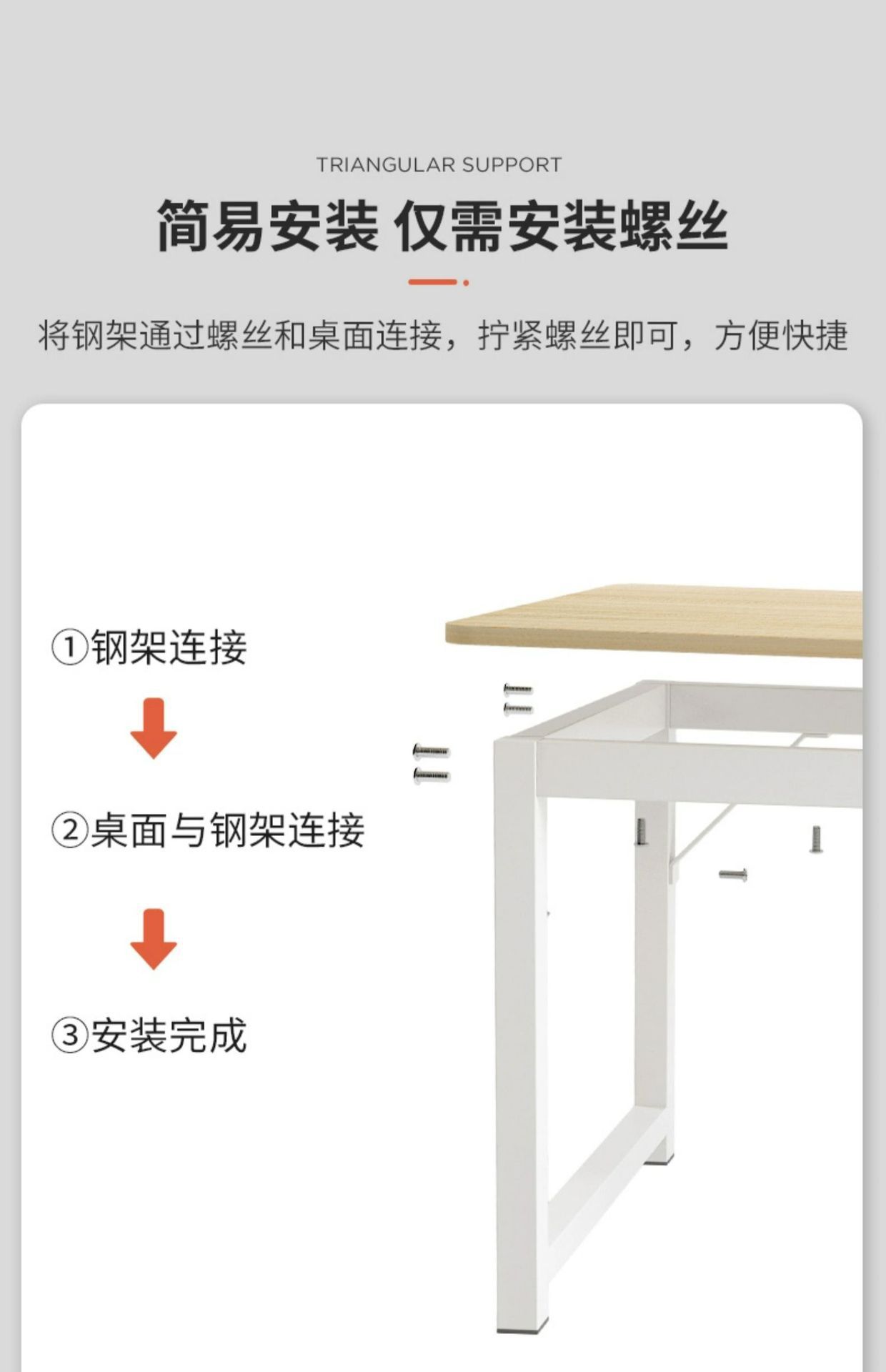 TRIANGULAR SUPPORT

简易安装 仅需安装螺丝

将钢架通过螺丝和桌面连接，拧紧螺丝即可，方便快捷

①钢架连接

②桌面与钢架连接

③安装完成