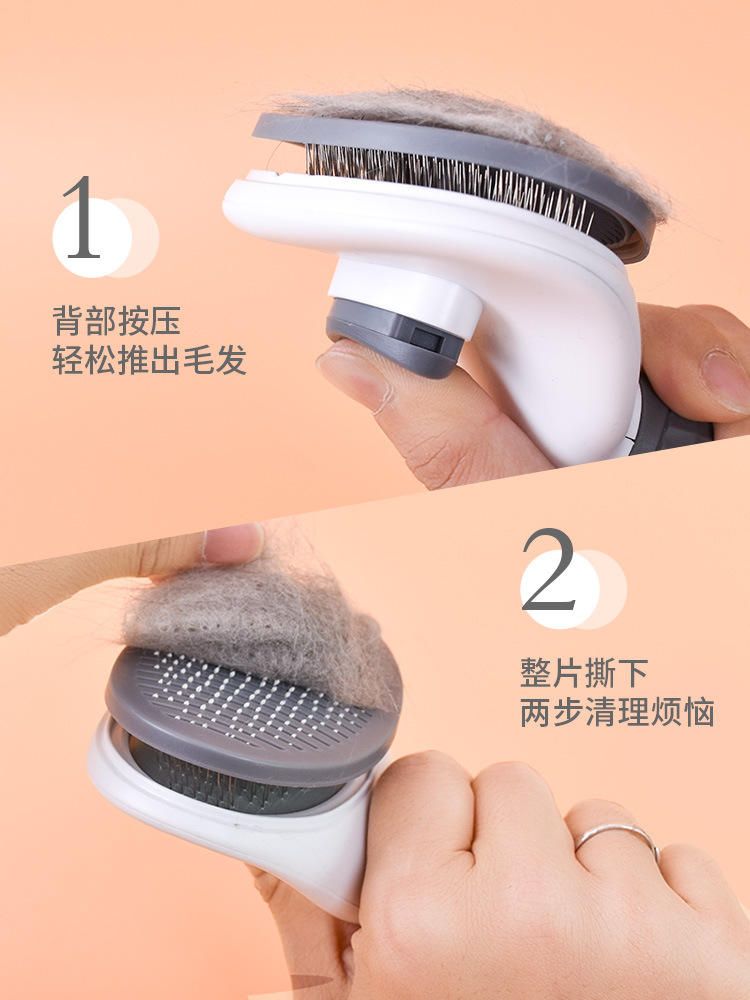 1

背部按压
轻松推出毛发

2

整片撕下
两步清理烦恼