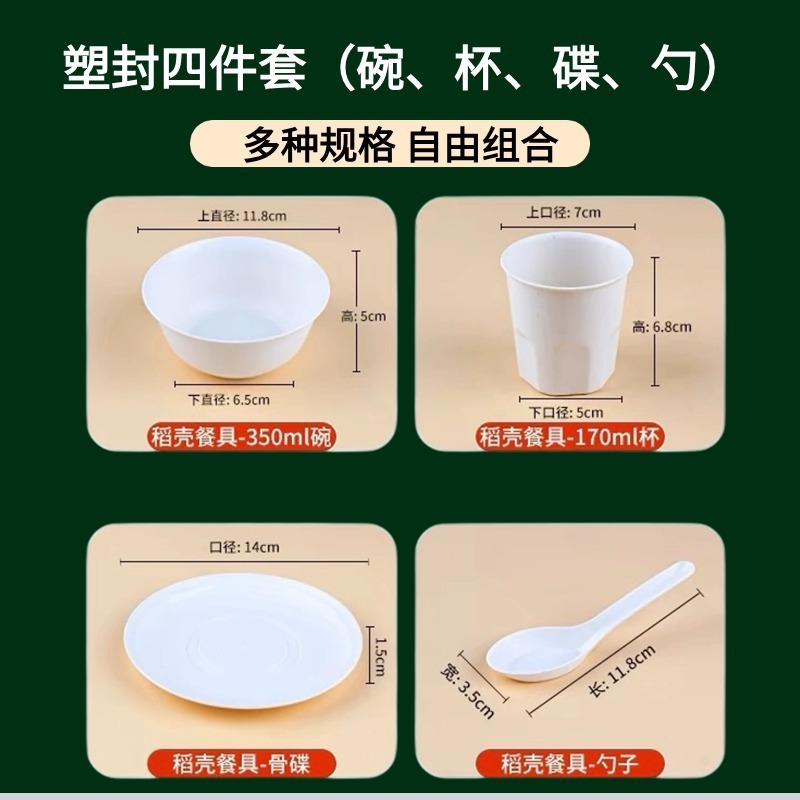 塑封四件套（碗、杯、碟、勺）

多种规格 自由组合

上直径: 11.8cm
高: 5cm
下直径: 6.5cm
稻壳餐具-350ml碗

上口径: 7cm
高: 6.8cm
下口径: 5cm
稻壳餐具-170ml杯

口径: 14cm
1.5cm
稻壳餐具-骨碟

宽: 3.5cm
长: 11.8cm
稻壳餐具-勺子