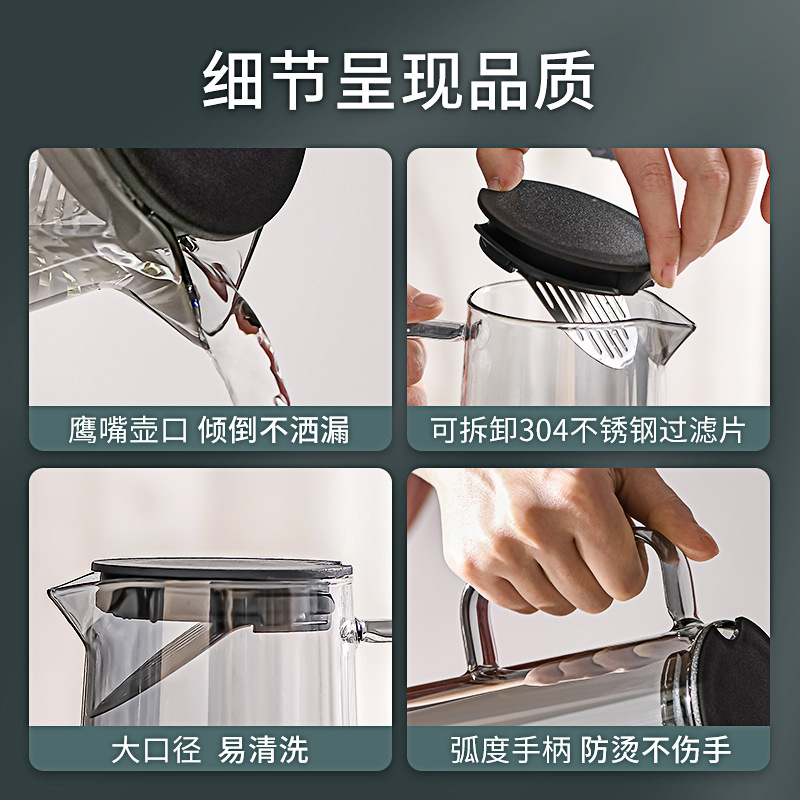 细节呈现品质

鹰嘴壶口 倾倒不洒漏

可拆卸304不锈钢过滤片

大口径 易清洗

弧度手柄 防烫不伤手