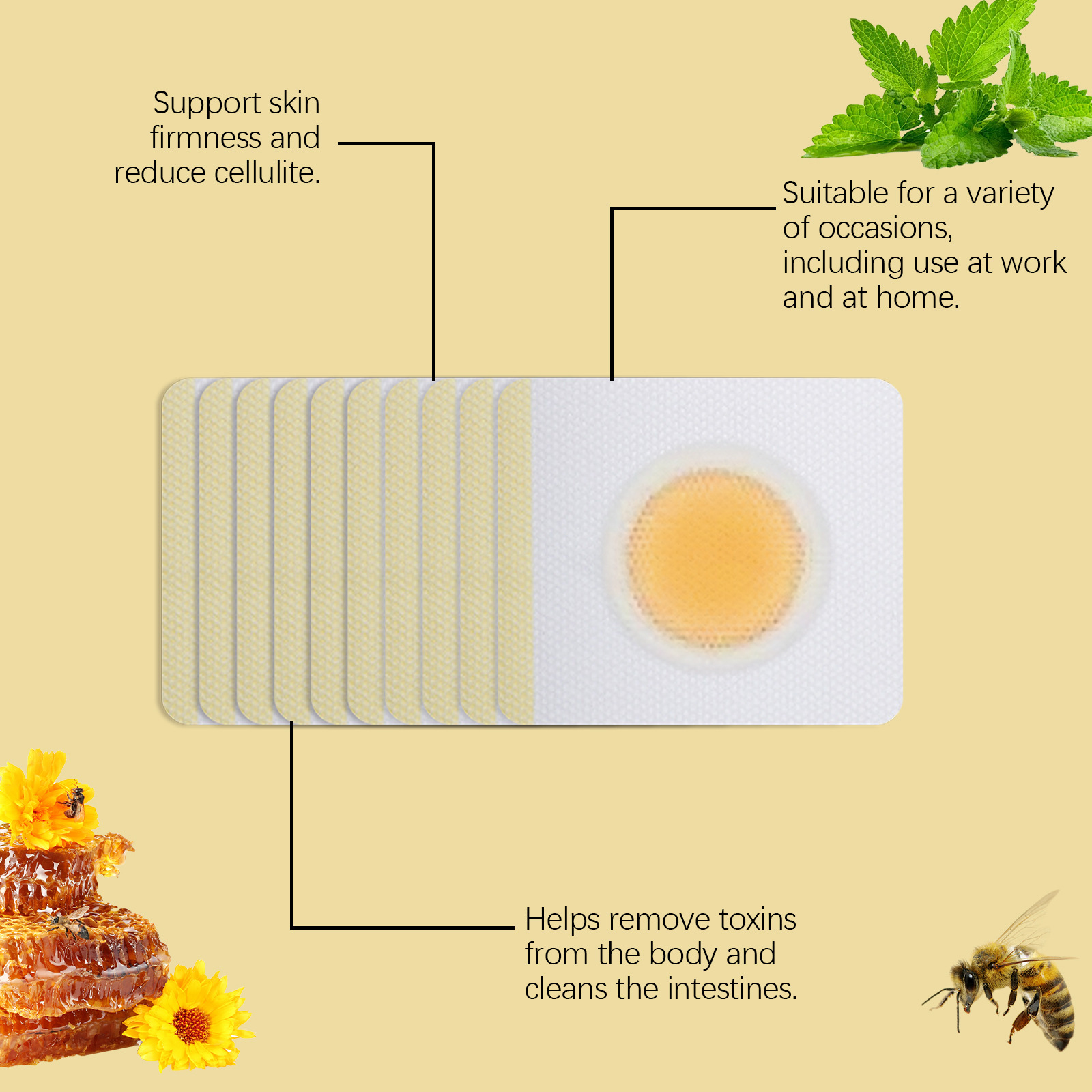 Support skin firmness and reduce cellulite.

Suitable for a variety of occasions, including use at work and at home.

Helps remove toxins from the body and cleans the intestines.