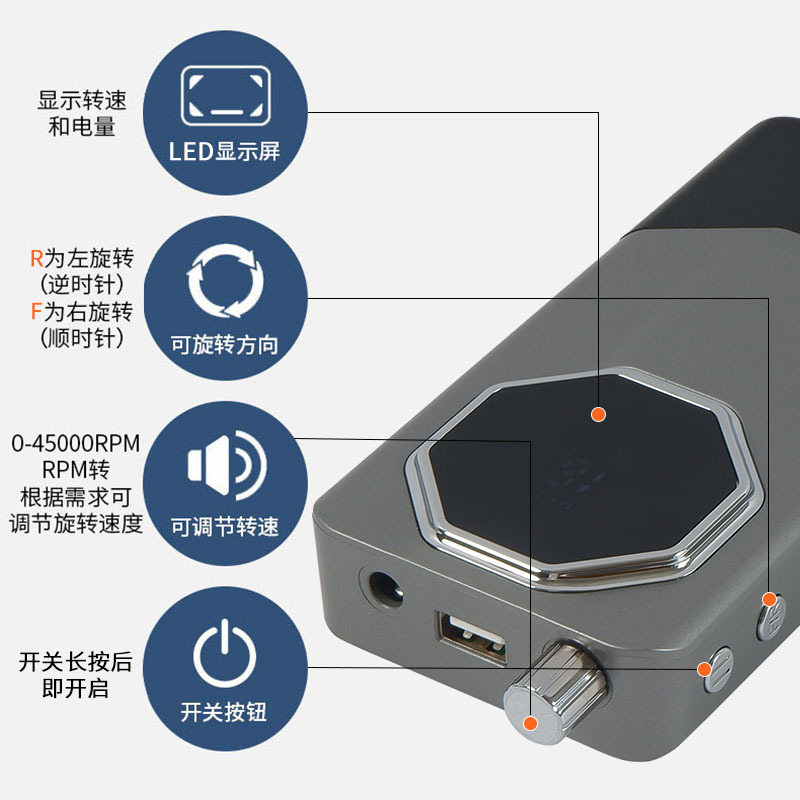 显示转速
和电量

LED显示屏

R为左旋转
(逆时针)
F为右旋转
(顺时针)

可旋转方向

0-45000RPM
RPM转
根据需求可
调节旋转速度

可调节转速

开关长按后
即开启

开关按钮